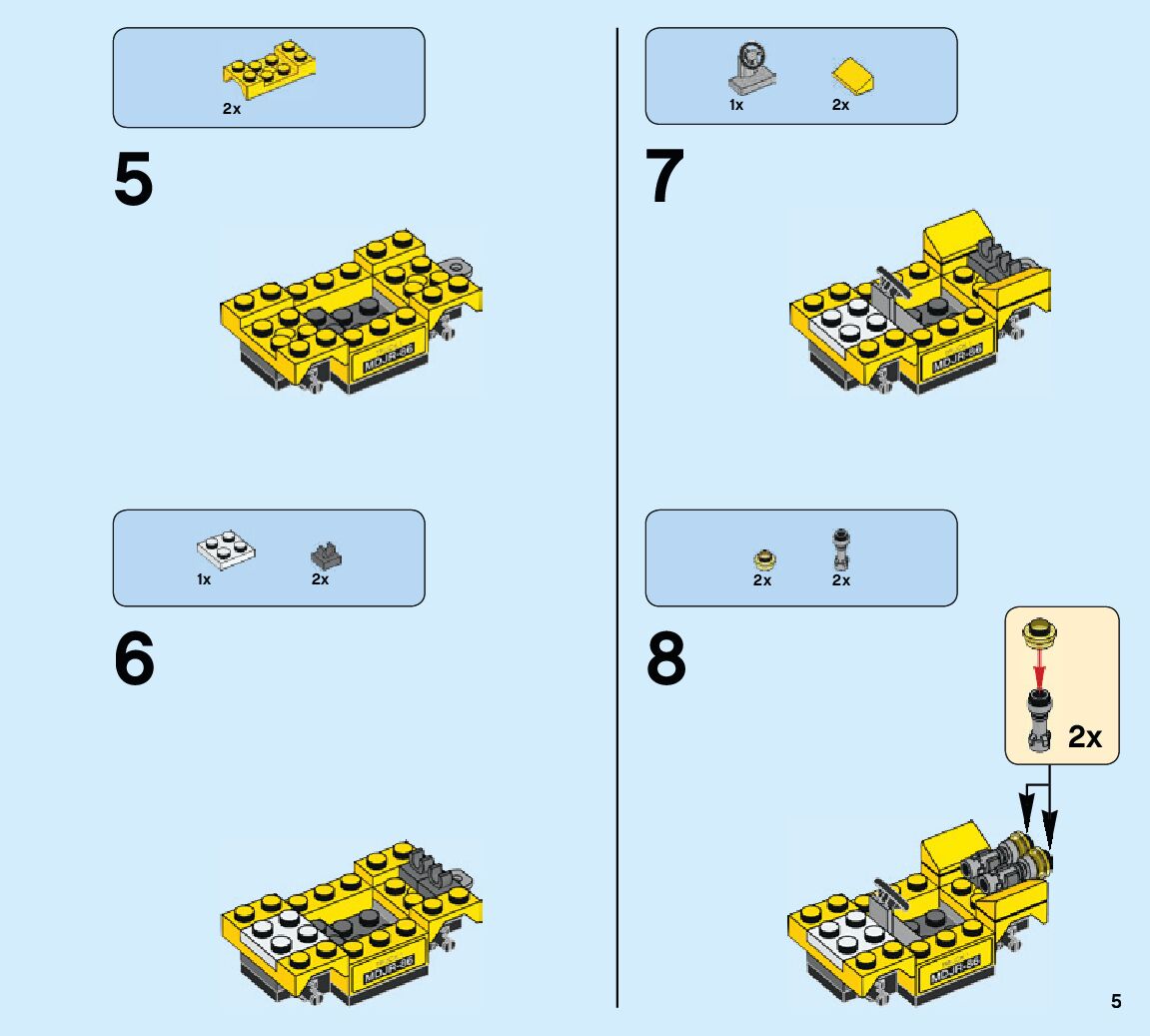 2x

5

MDJR-86

1x 2x

6

MDJR-86

1x 2x

7

MDJR-86

2x 2x

8

2x

MDJR-86

5