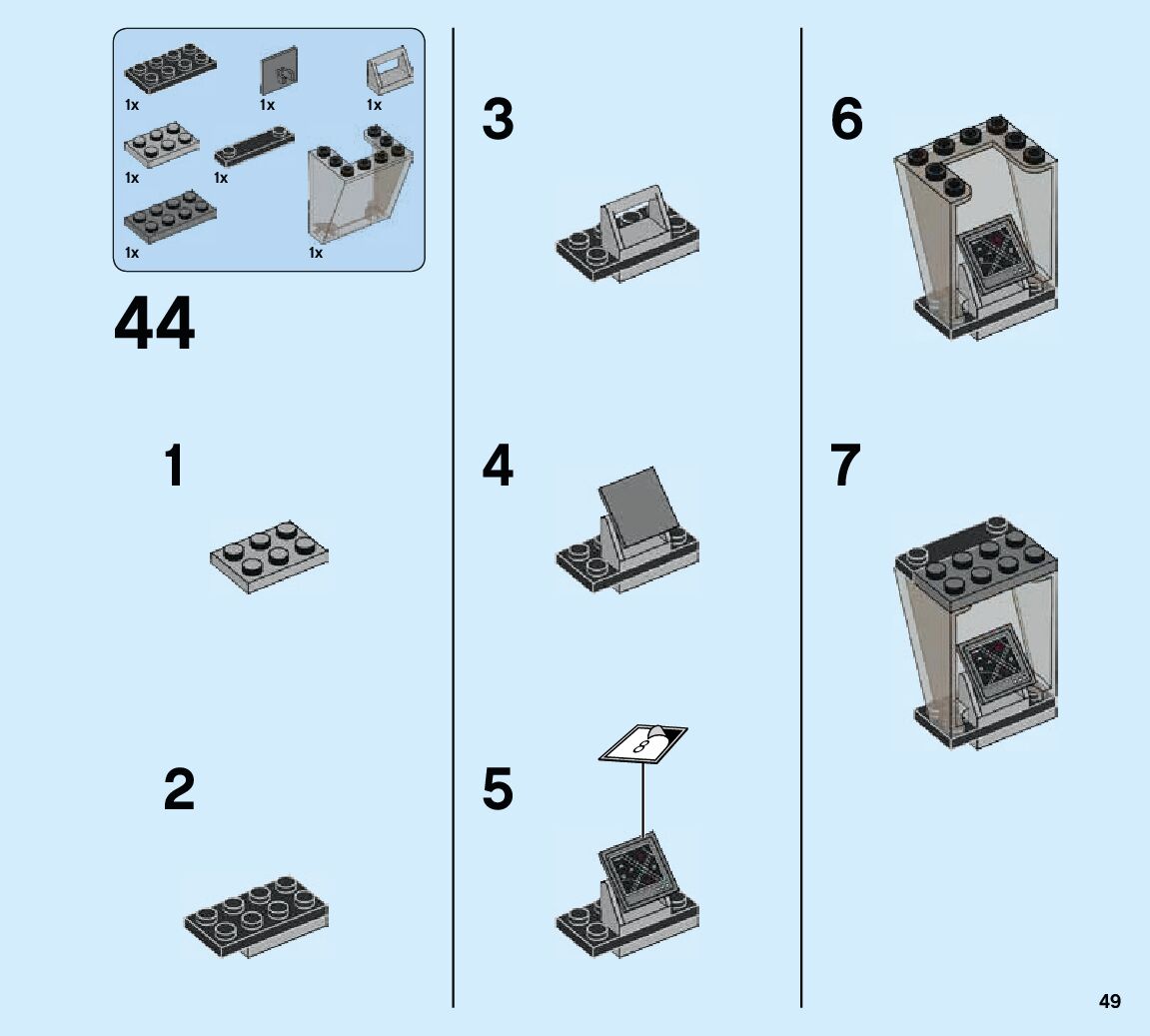 1x
1x
1x
1x
1x
1x
1x

44

1

2

3

4

5

8

6

7

49