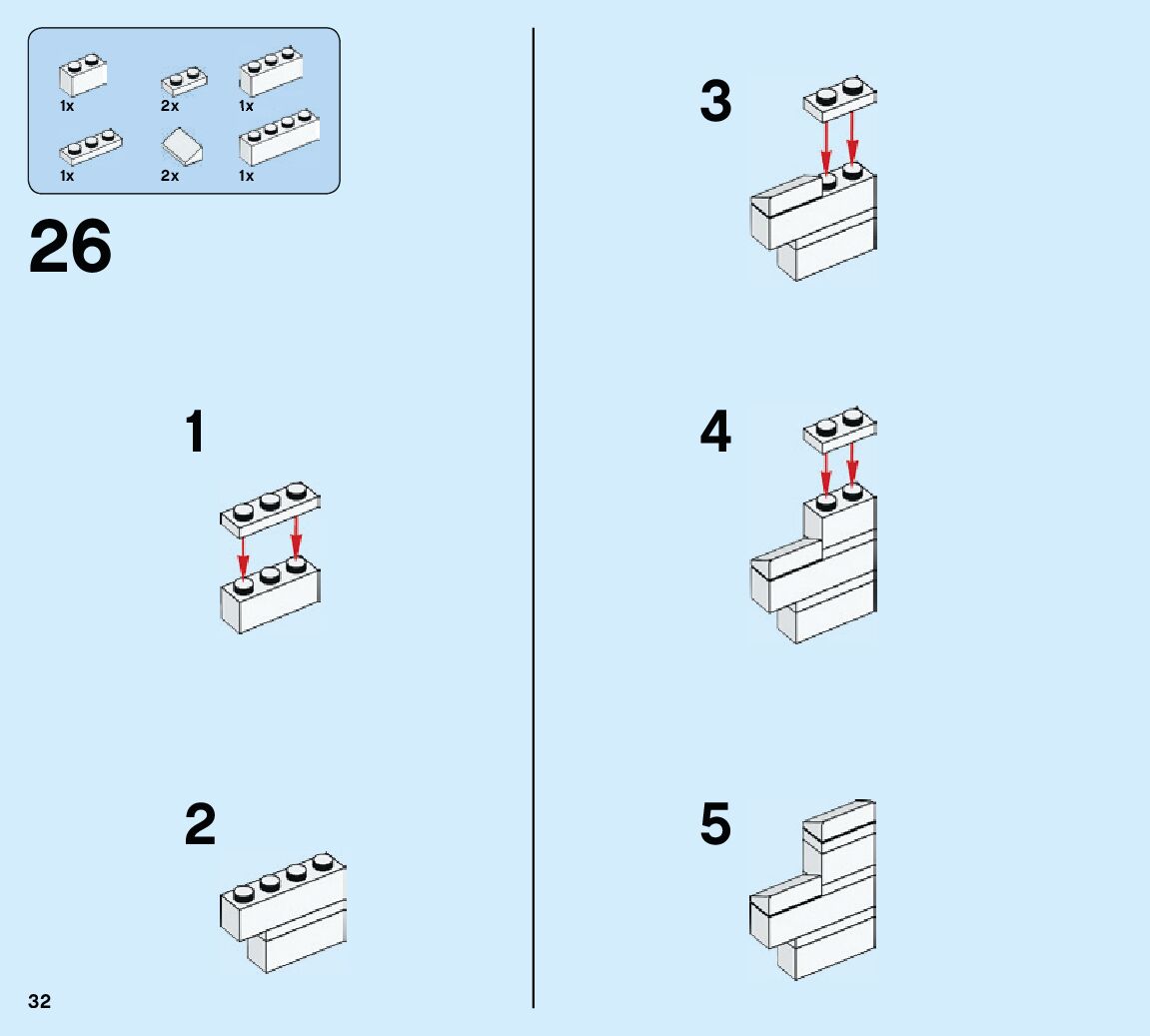 1x
2x
1x
1x
2x
1x

26

1

2

3

4

5

32