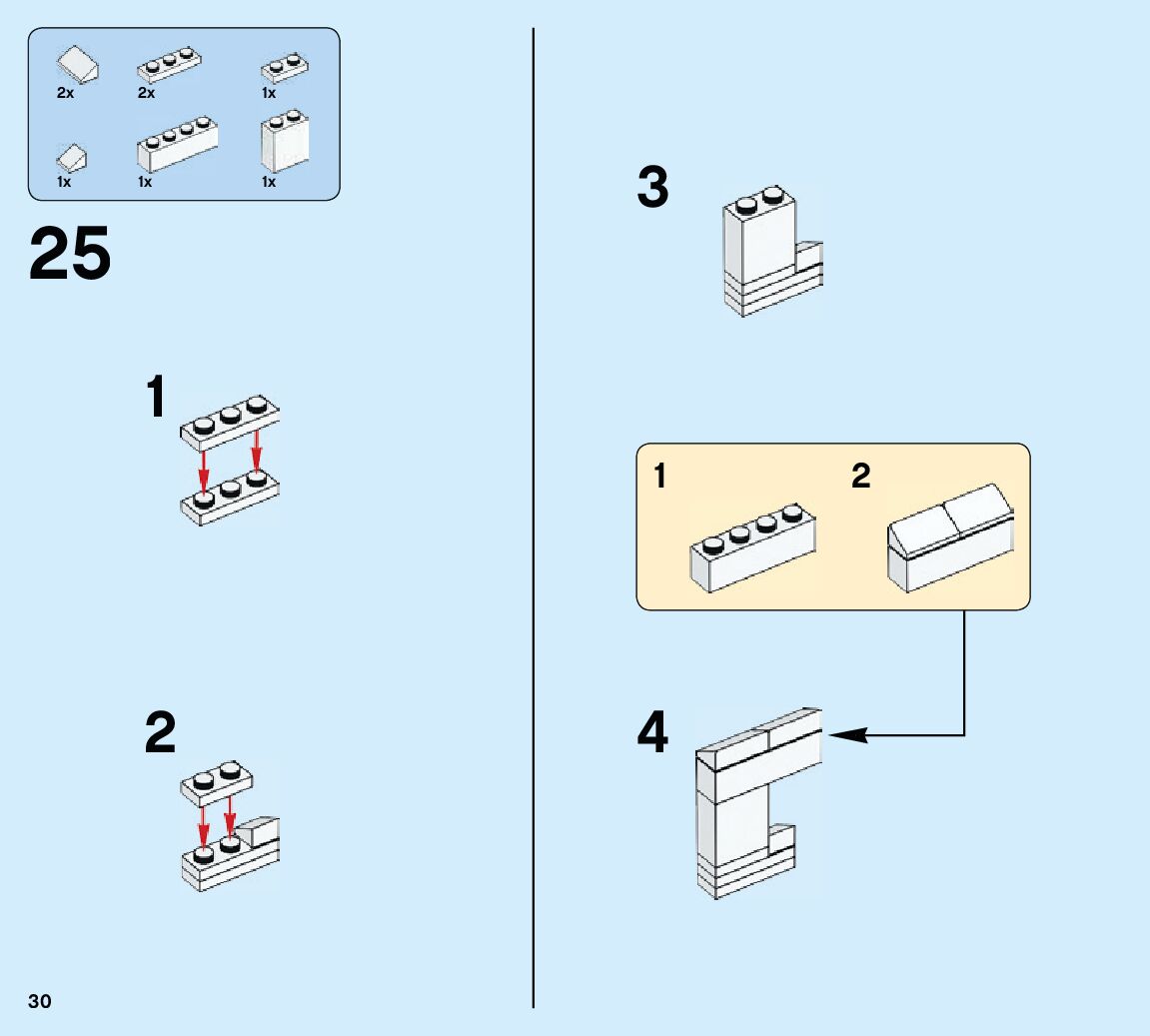 2x
2x
1x
1x
1x
1x

25

1

2

3

1
2

4

30