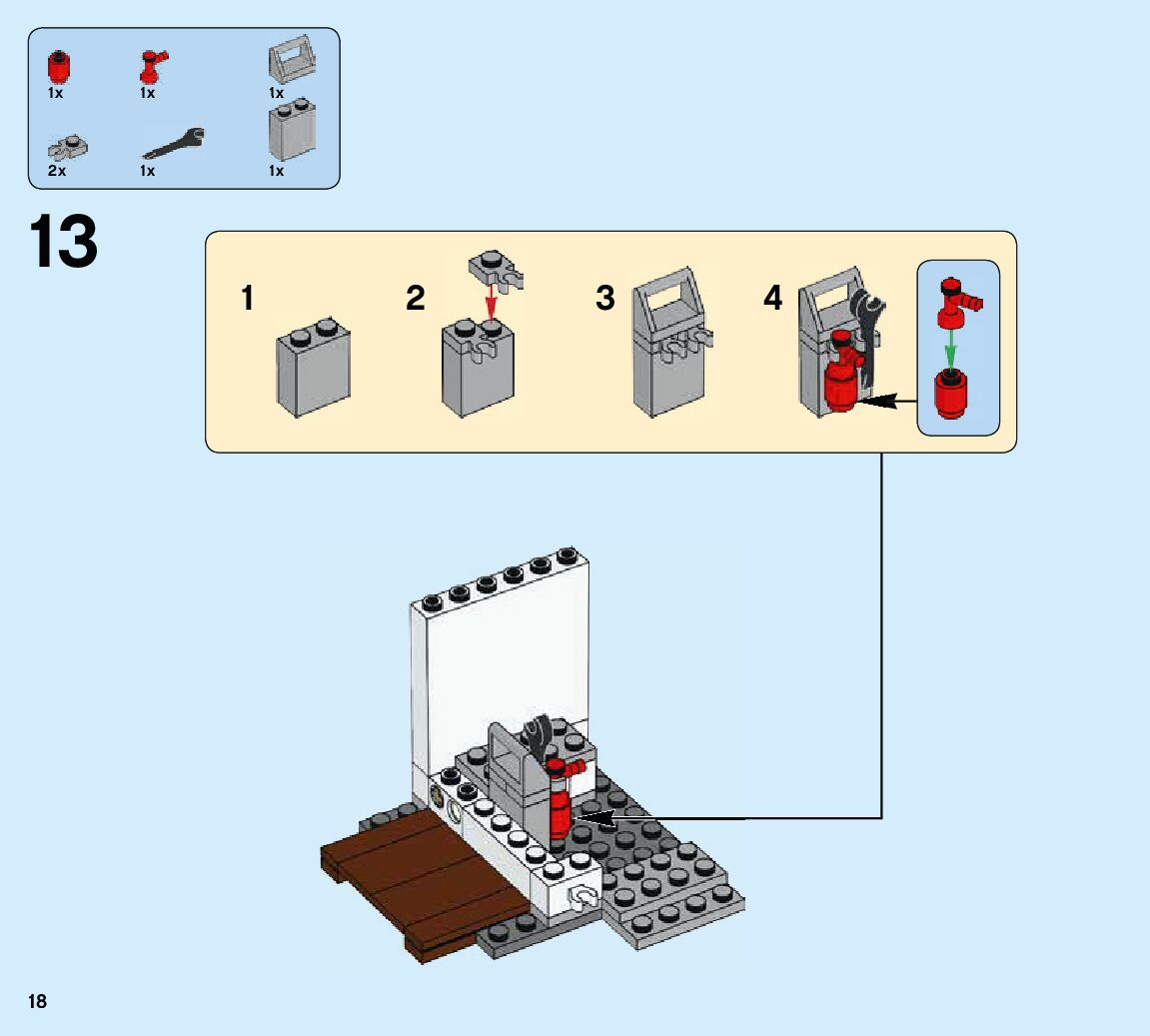 1x 1x 1x
2x 1x 1x

13

1 2 3 4

18