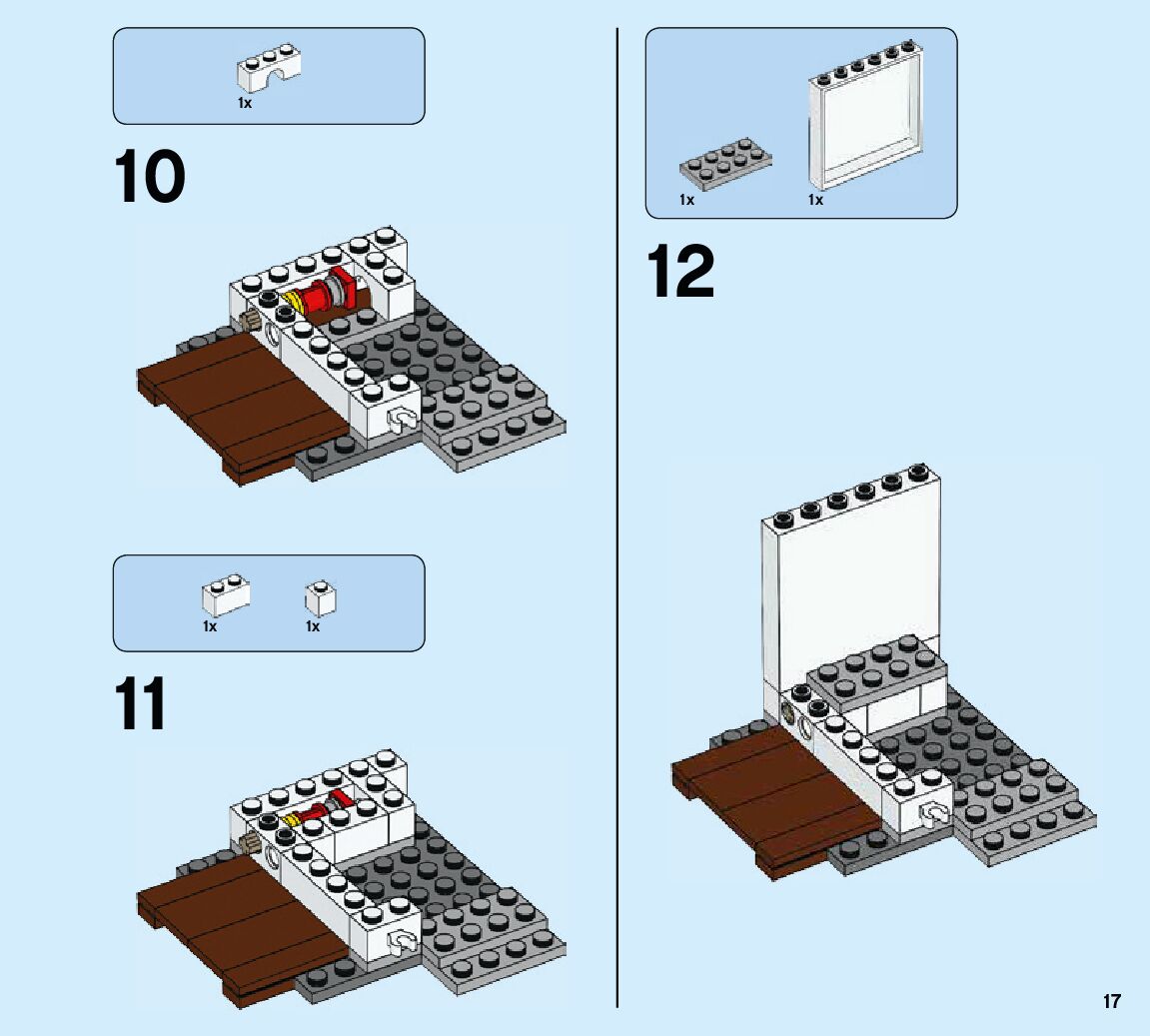 1x

10

1x 1x

11

1x 1x

12

17