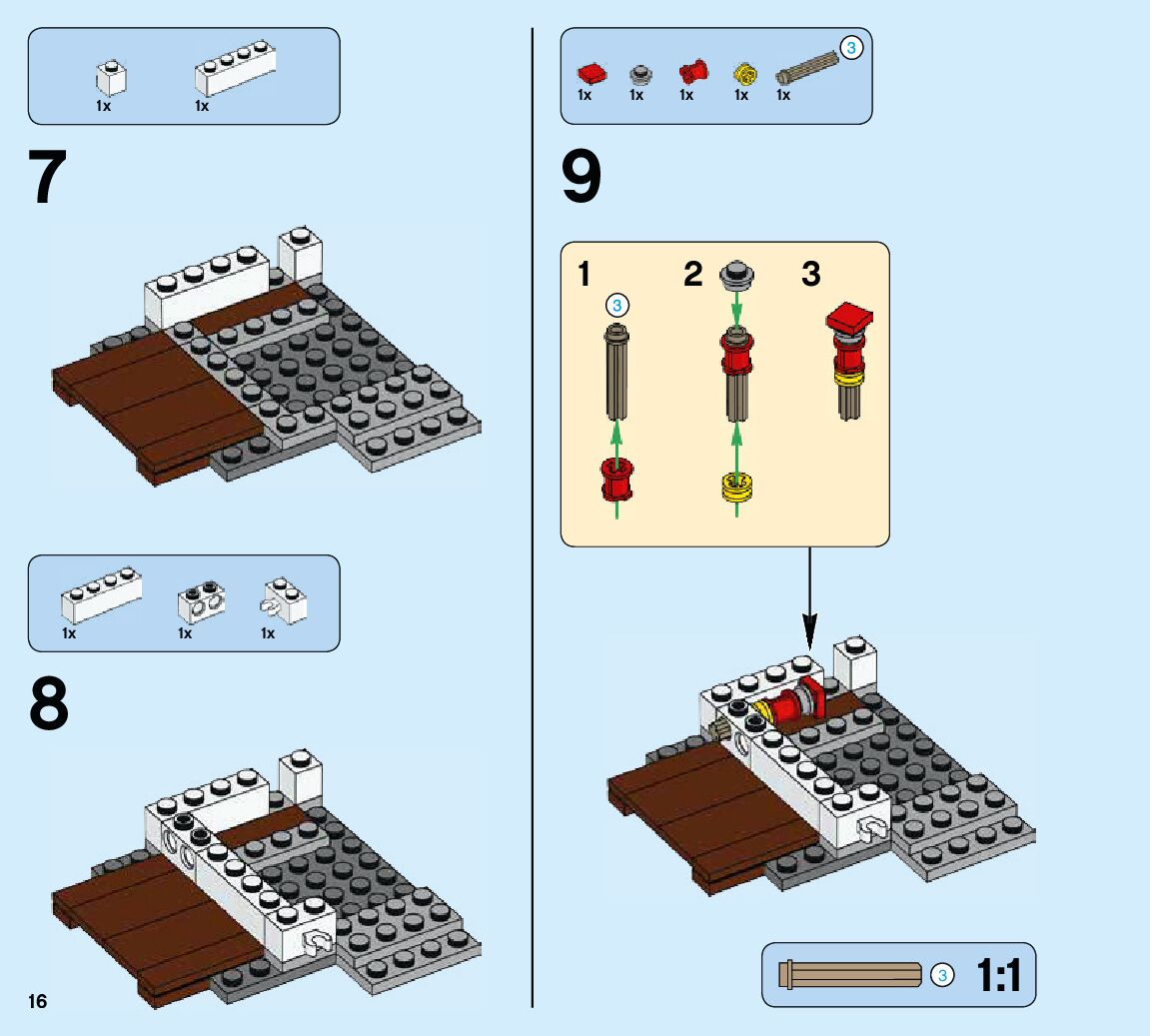 1x 1x

7

1x 1x 1x

8

16

1x 1x 1x 1x 1x 3

9

1 2 3

3

3 1:1