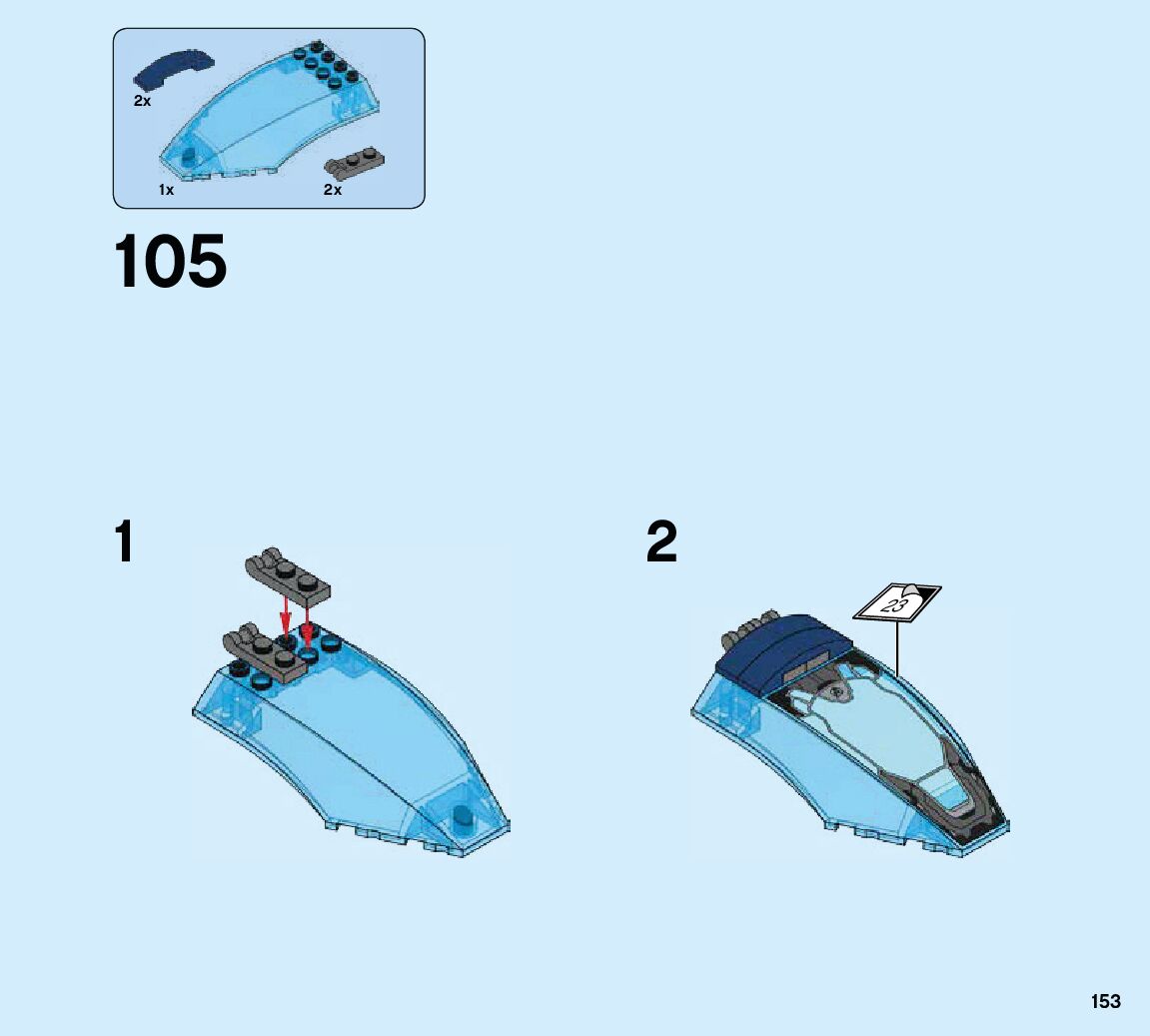 2x

1x

2x

105

1

2

23

153