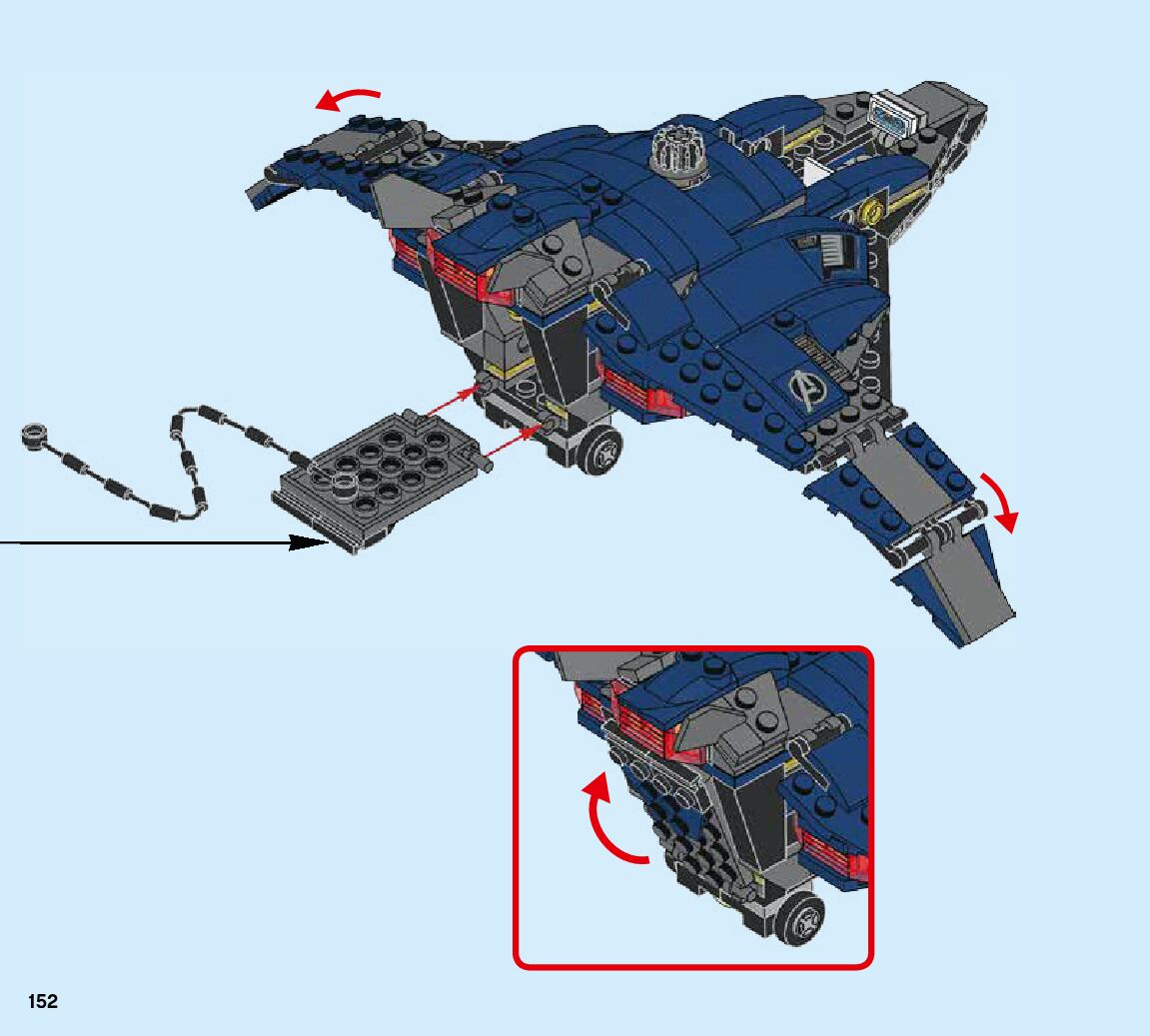 152