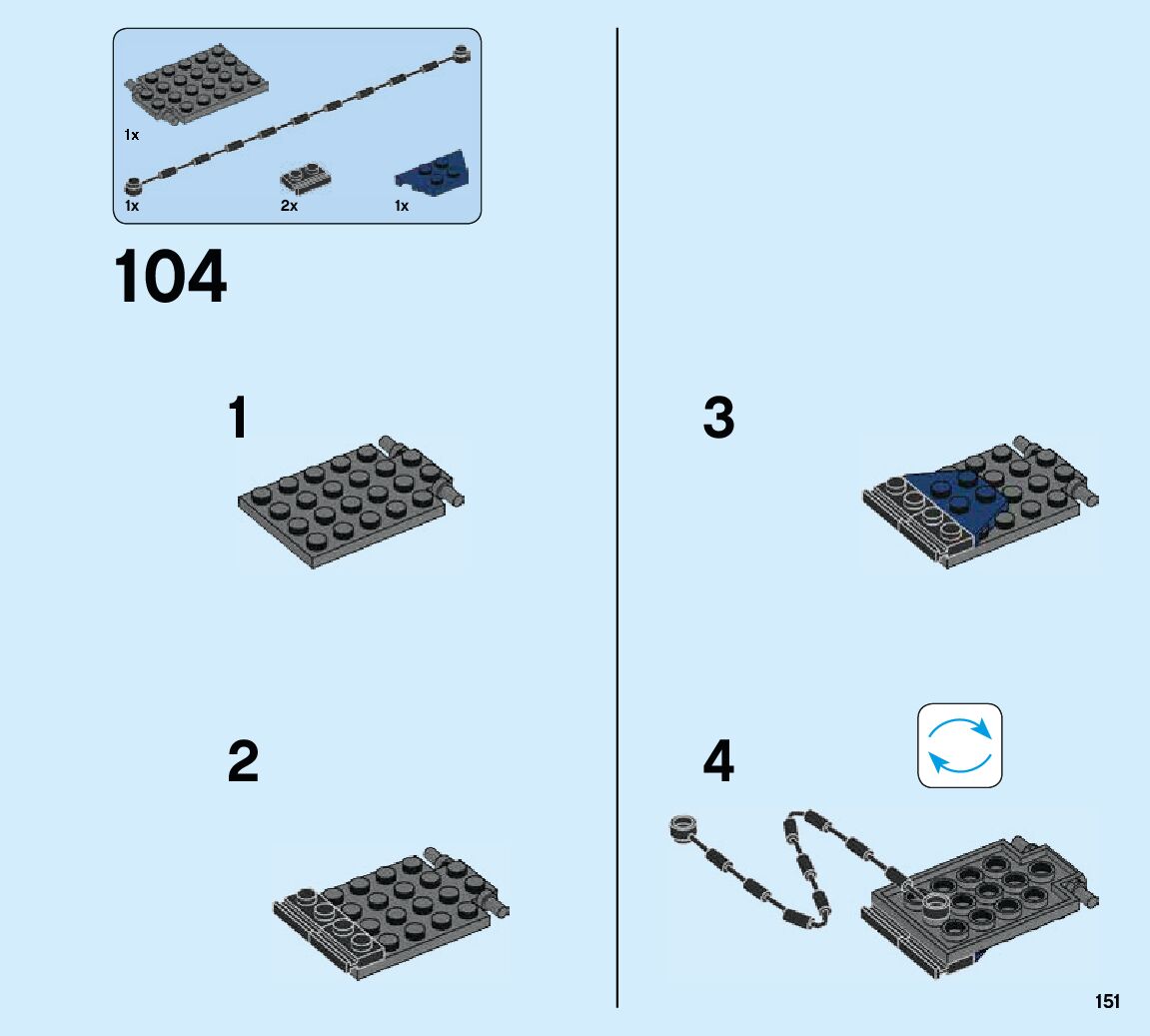 1x

1x

2x

1x

104

1

2

3

4

151