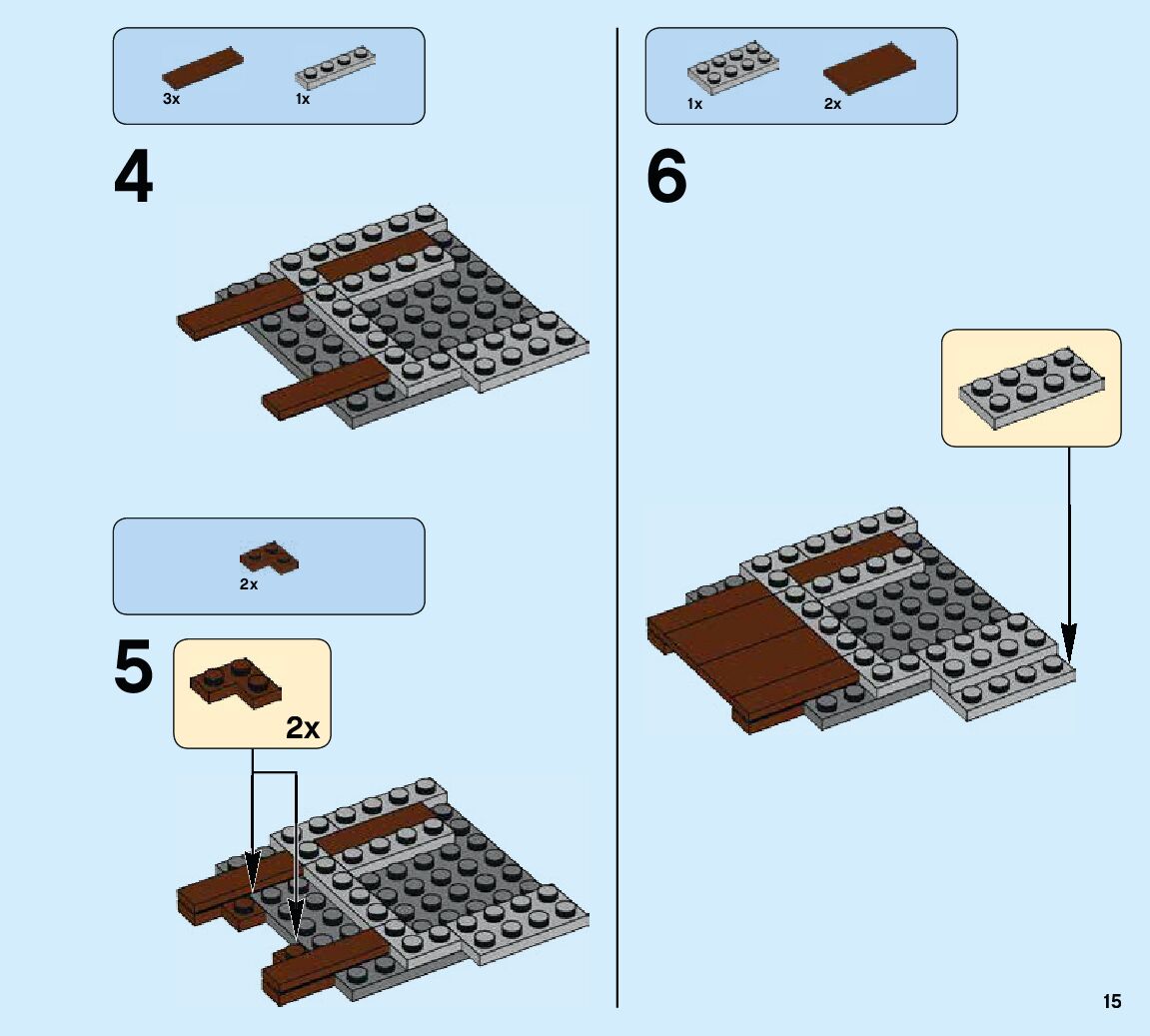 3x
1x

4

2x

5

2x

1x
2x

6

15