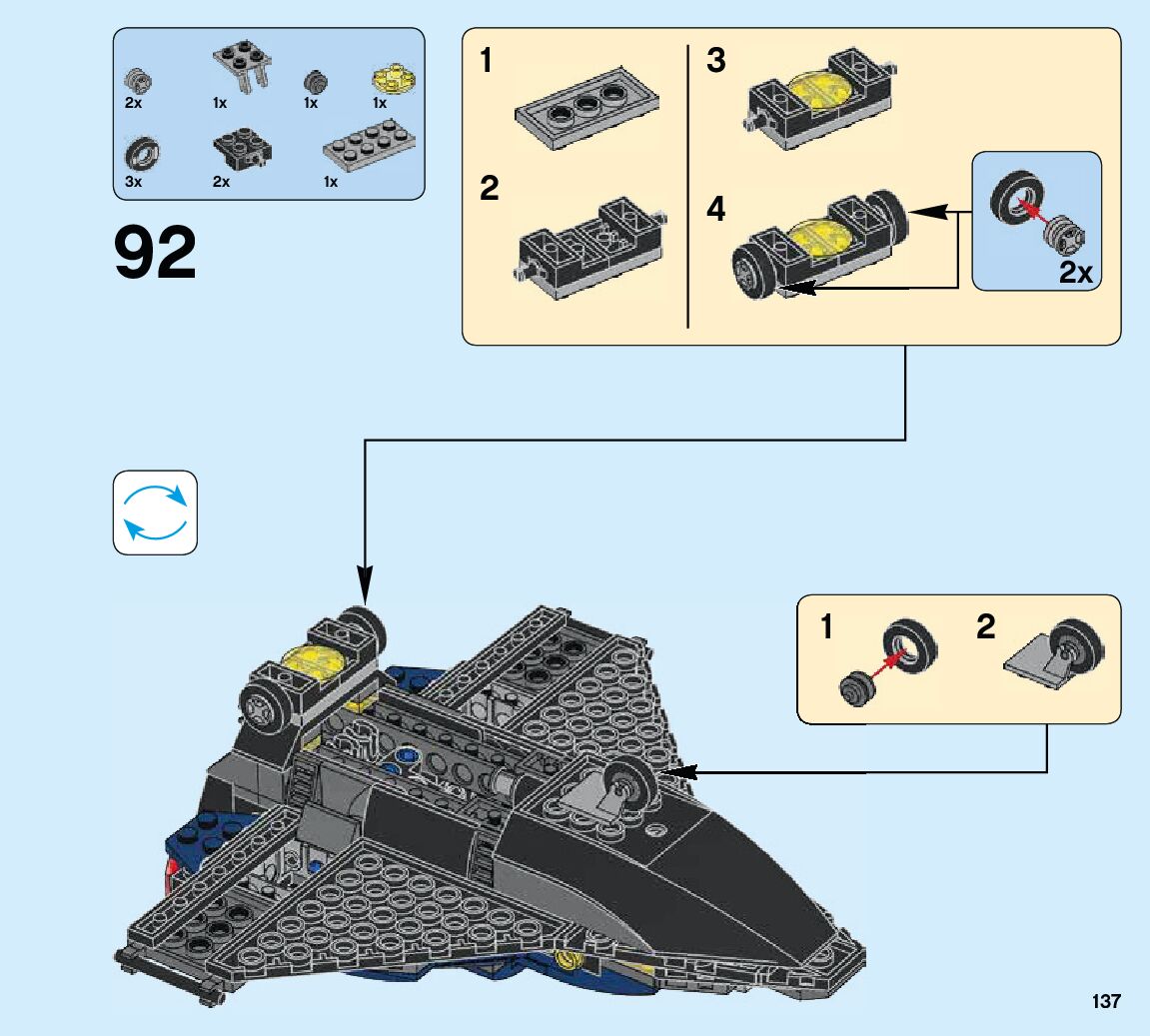 2x 1x 1x 1x
3x 2x 1x

92

1

2

3

4

2x

1

2

137