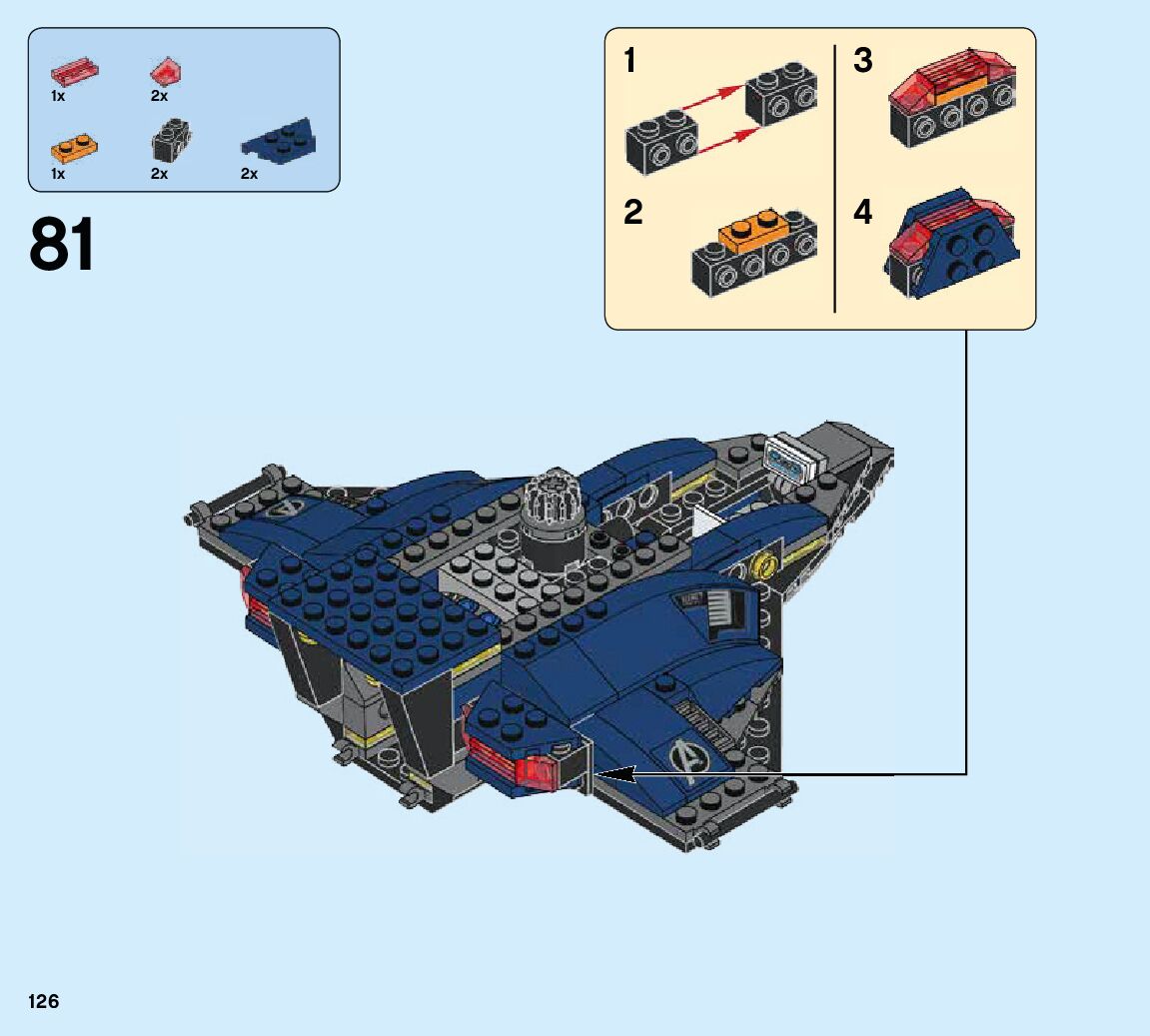 1x
2x
1x
2x
2x

81

1
2
3
4

126