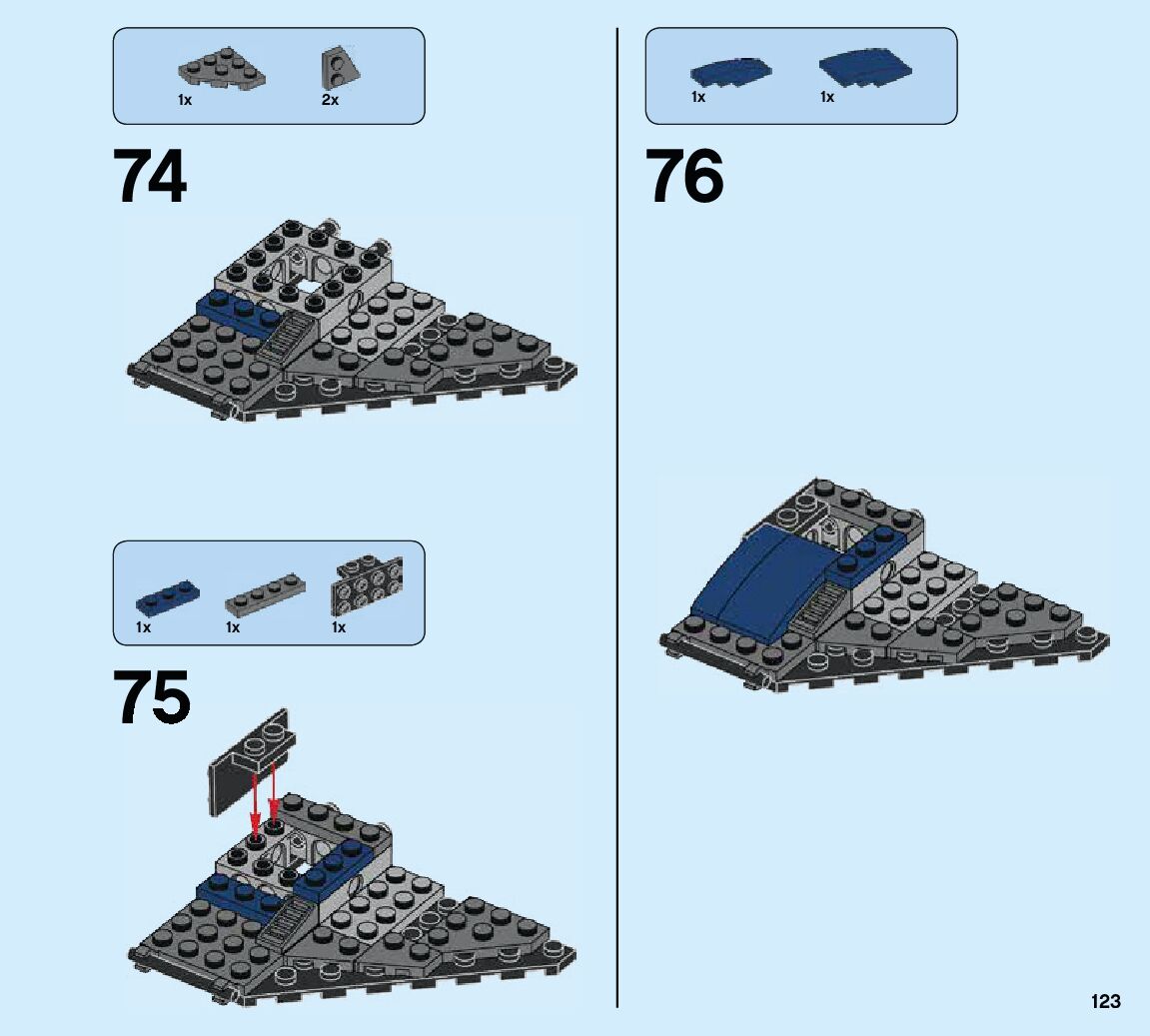 1x 2x

74

1x 1x 1x

75

1x 1x

76

123