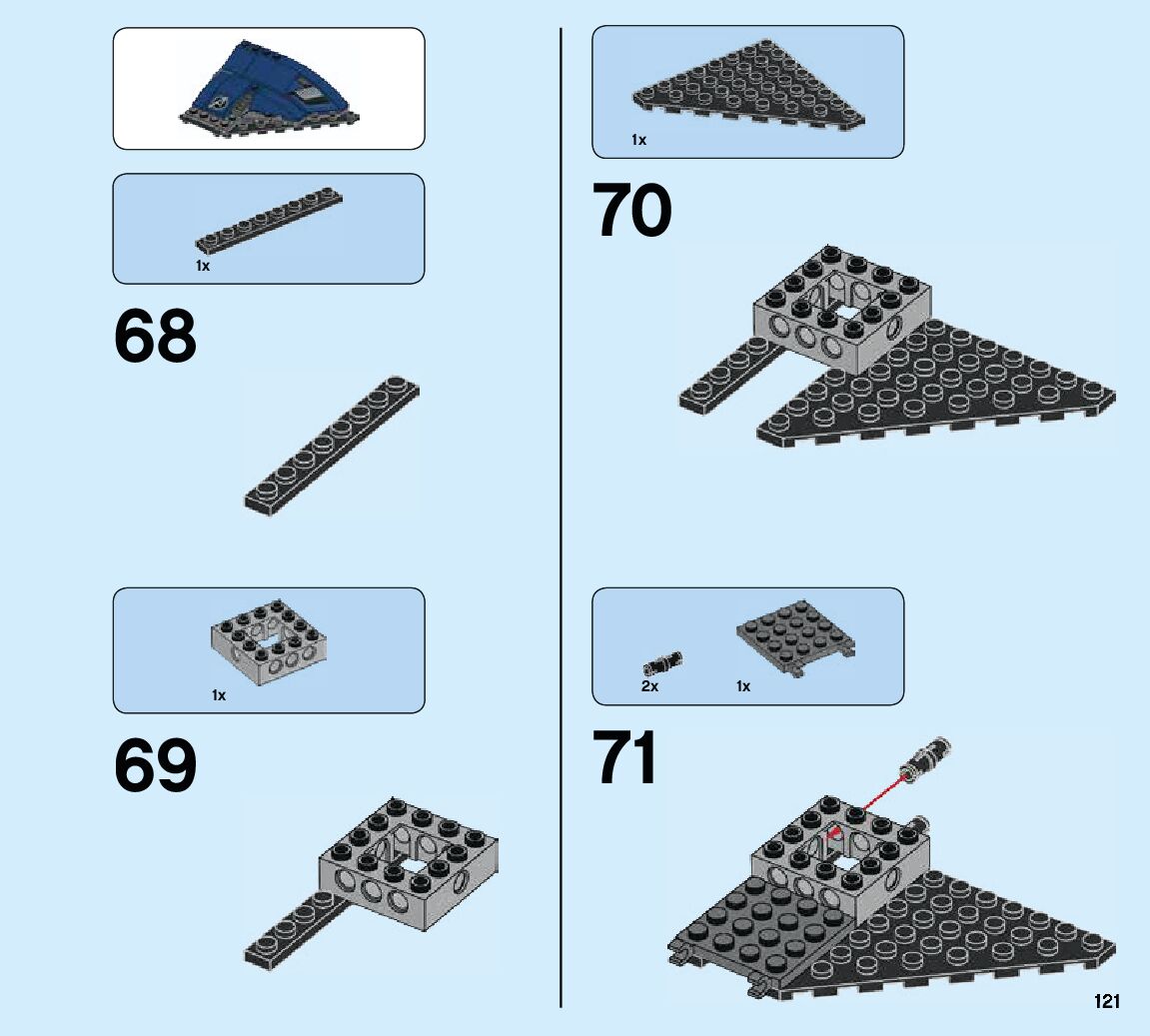 1x

68

1x

69

1x

70

2x

1x

71

121