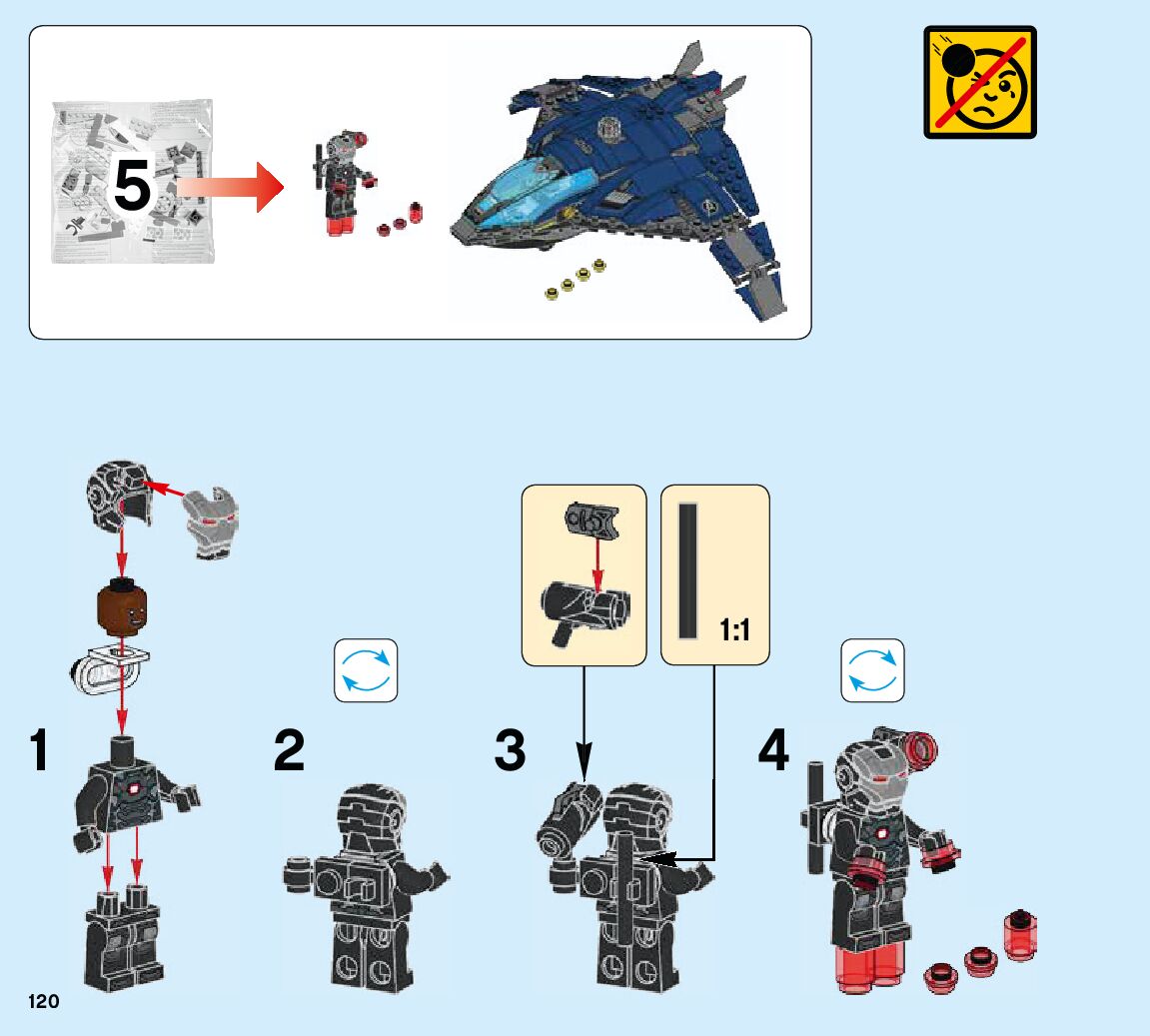 5

1:1

1

2

3

4

120