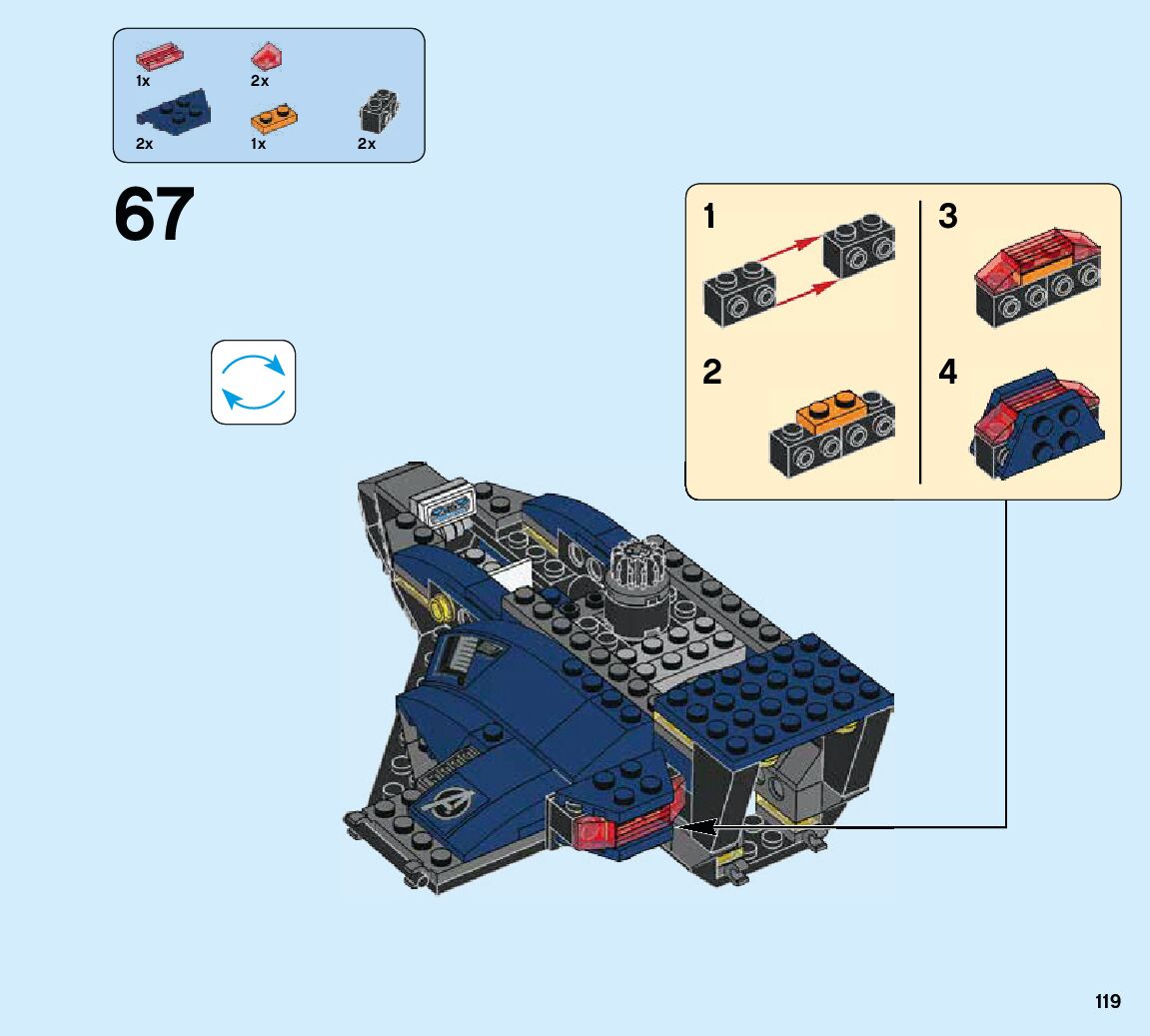 1x
2x
2x
1x
2x

67

1
2
3
4

119