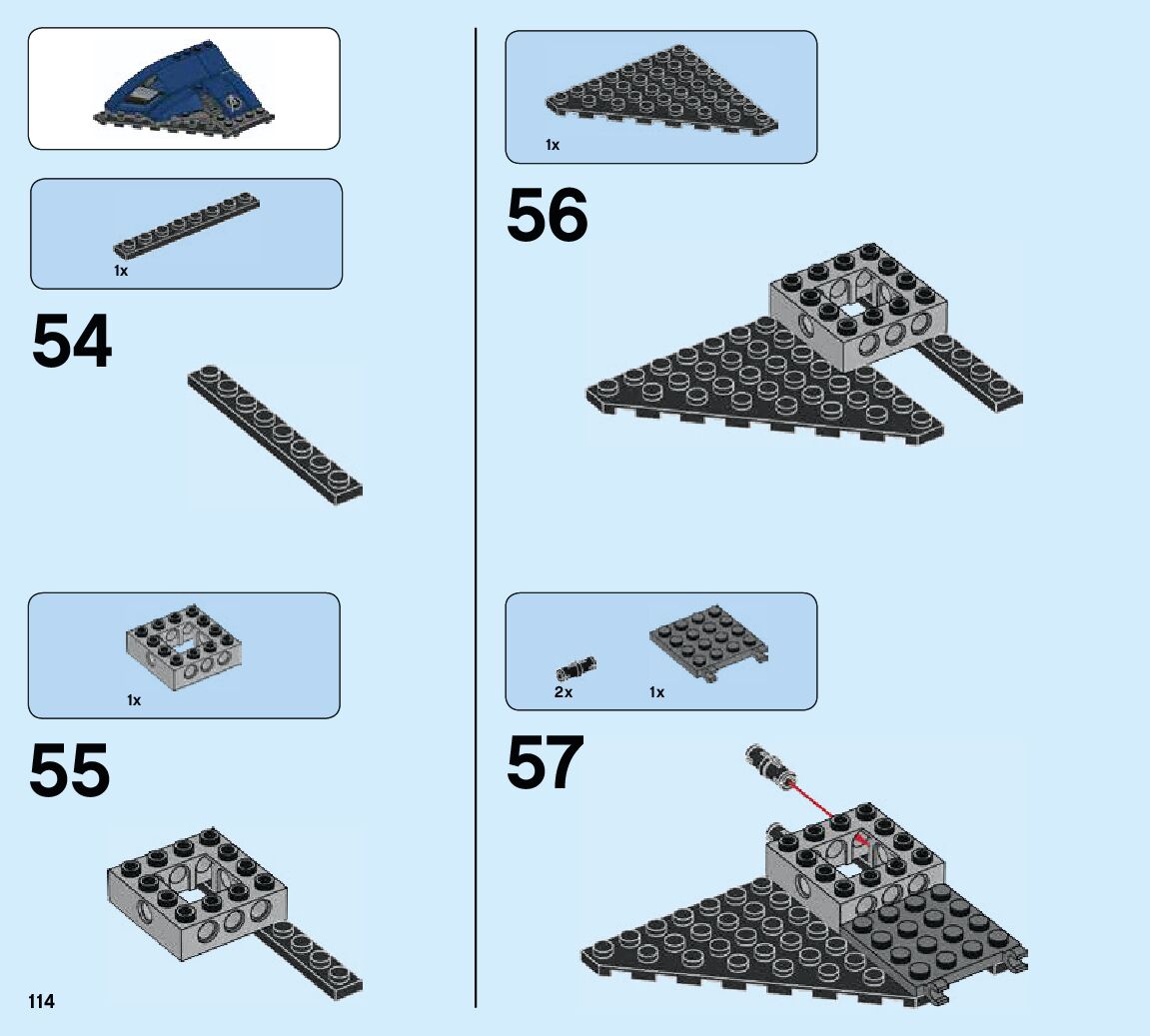 1x

54

1x

55

114

1x

56

2x 1x

57