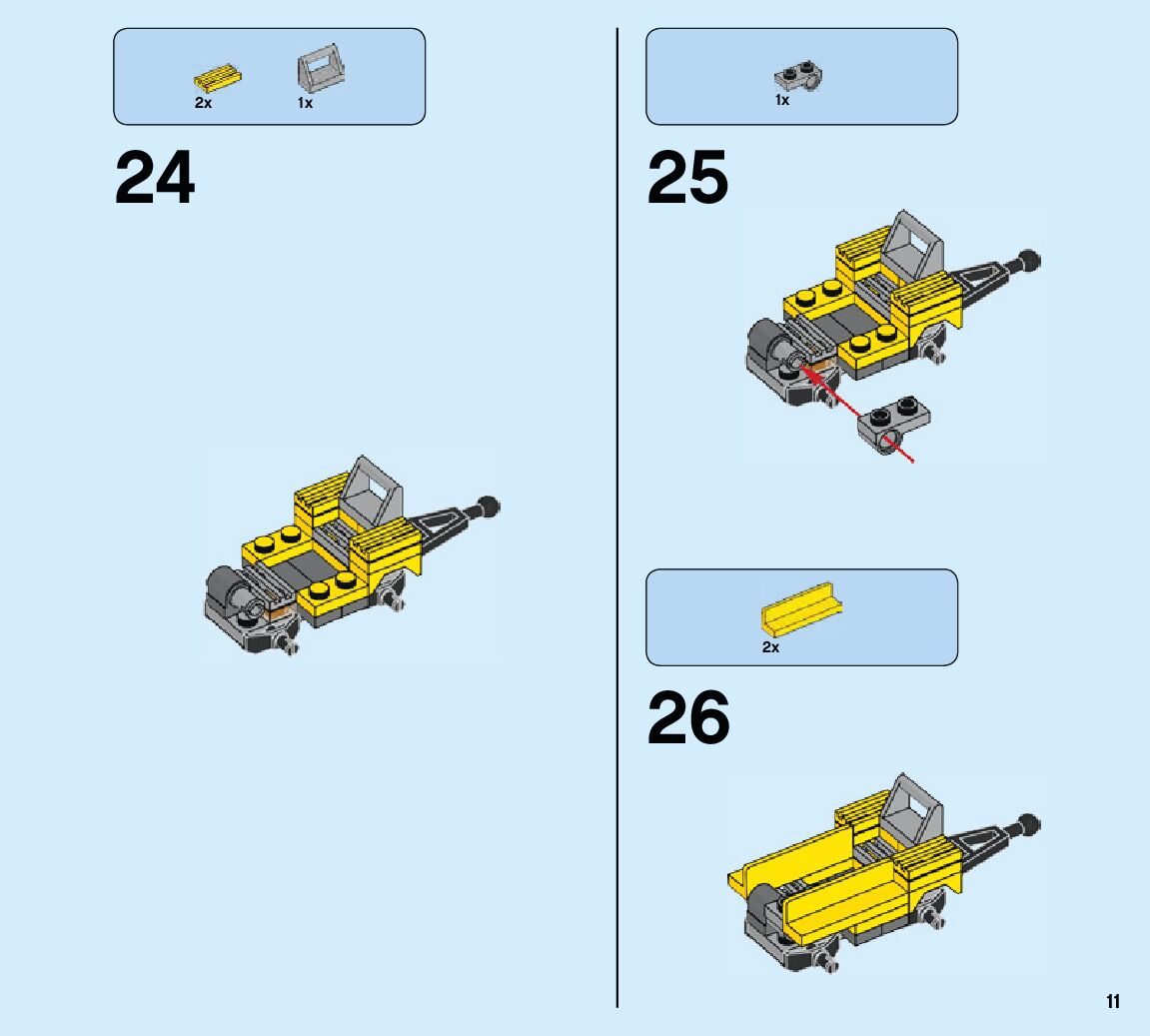 2x 1x

24

1x

25

2x

26

11