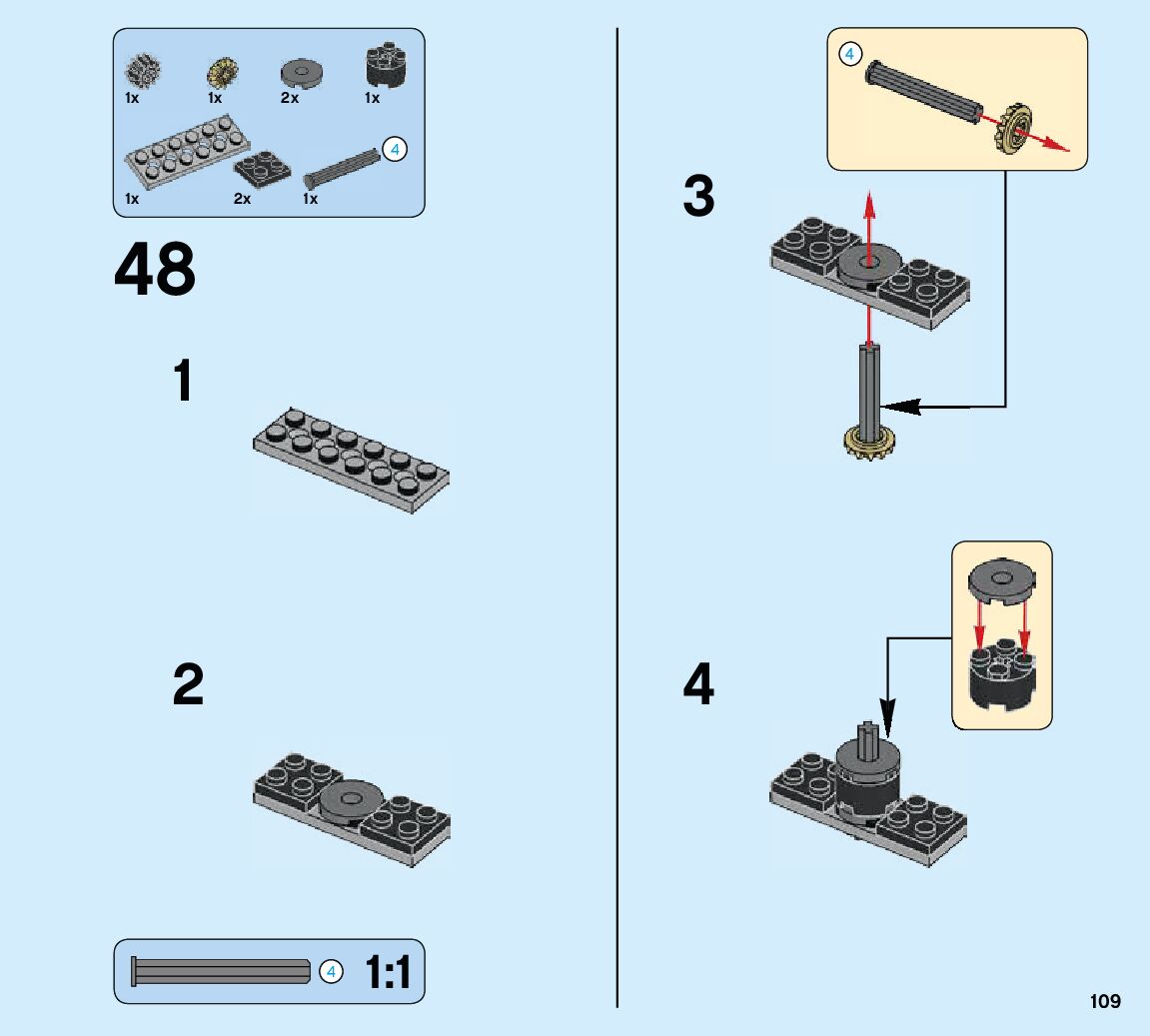 1x 1x 2x 1x
1x 2x 1x 4

48

1

2

4 1:1

4

3

4

109