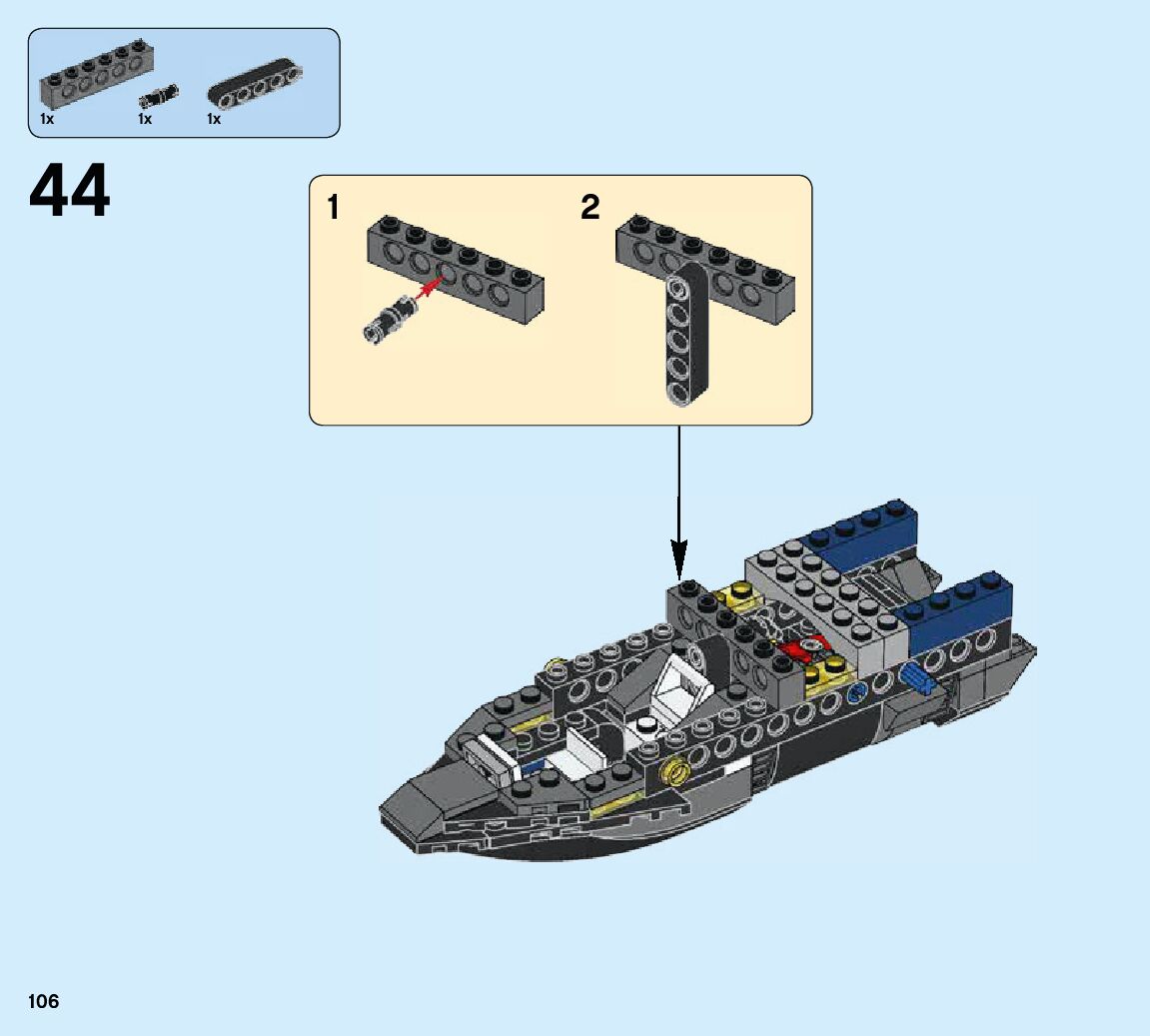 1x 1x 1x

44

1

2

106