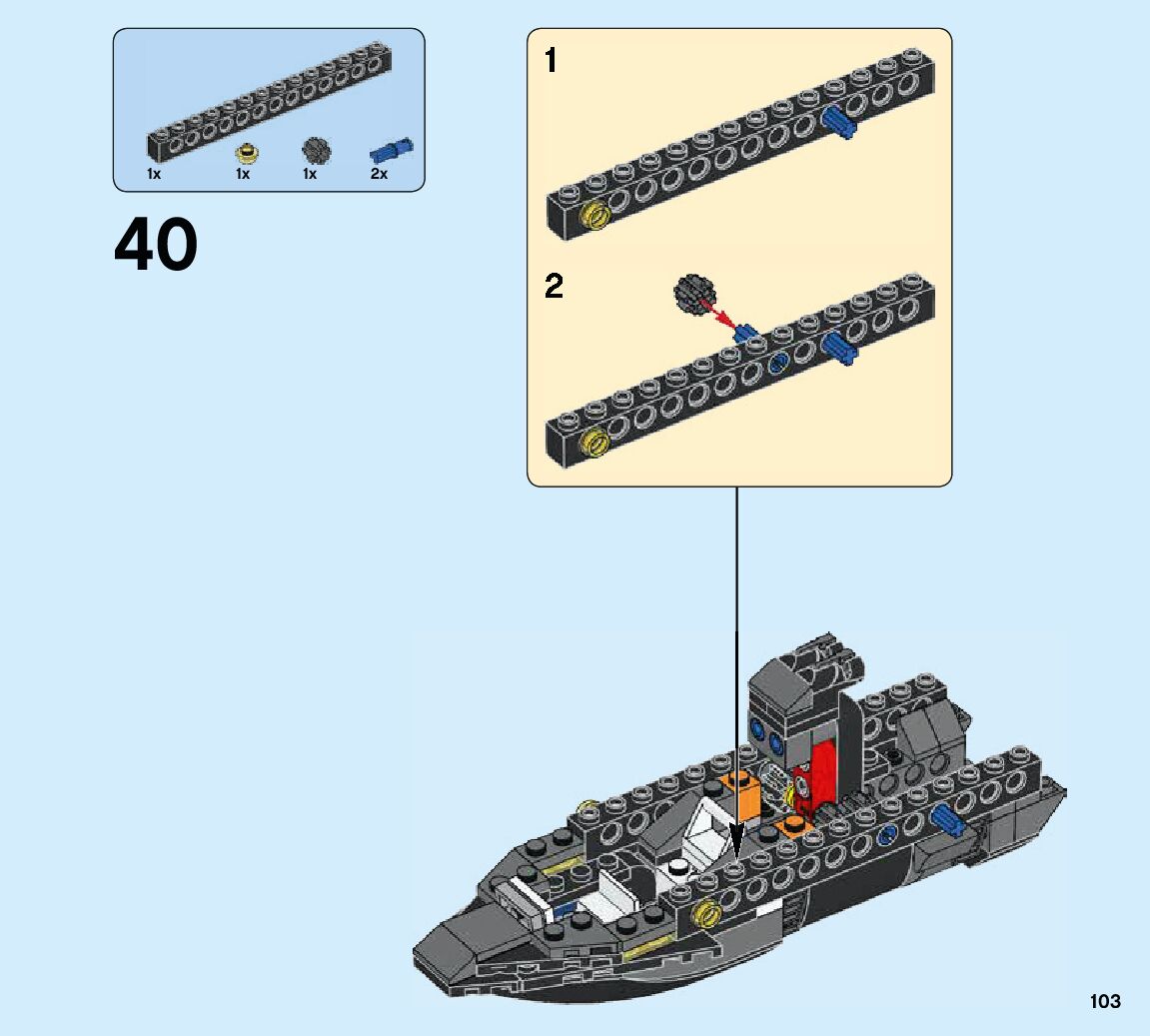 1x 1x 1x 2x

40

1

2

103