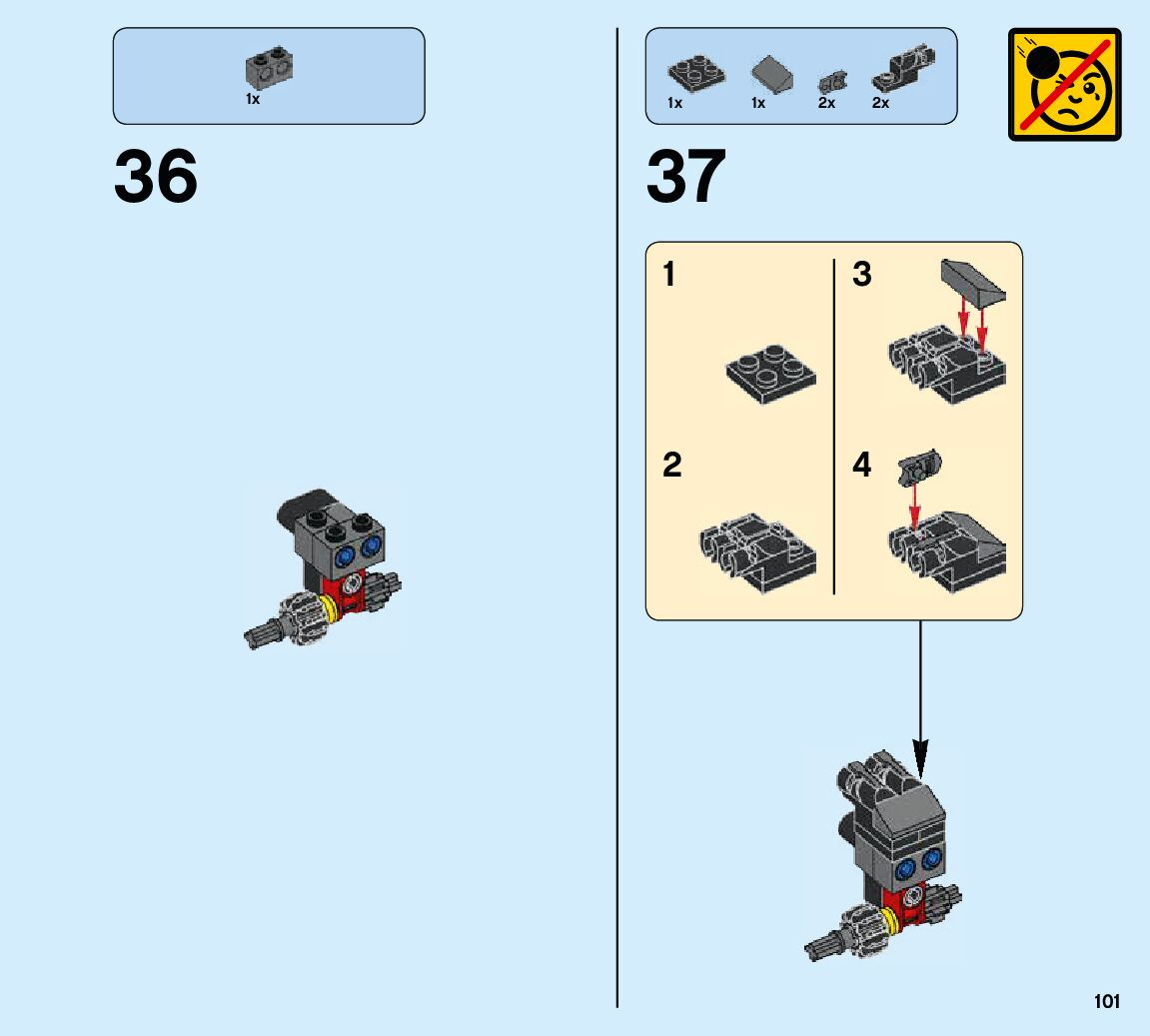 1x

36

1x 1x 2x 2x

37

1

2

3

4

101