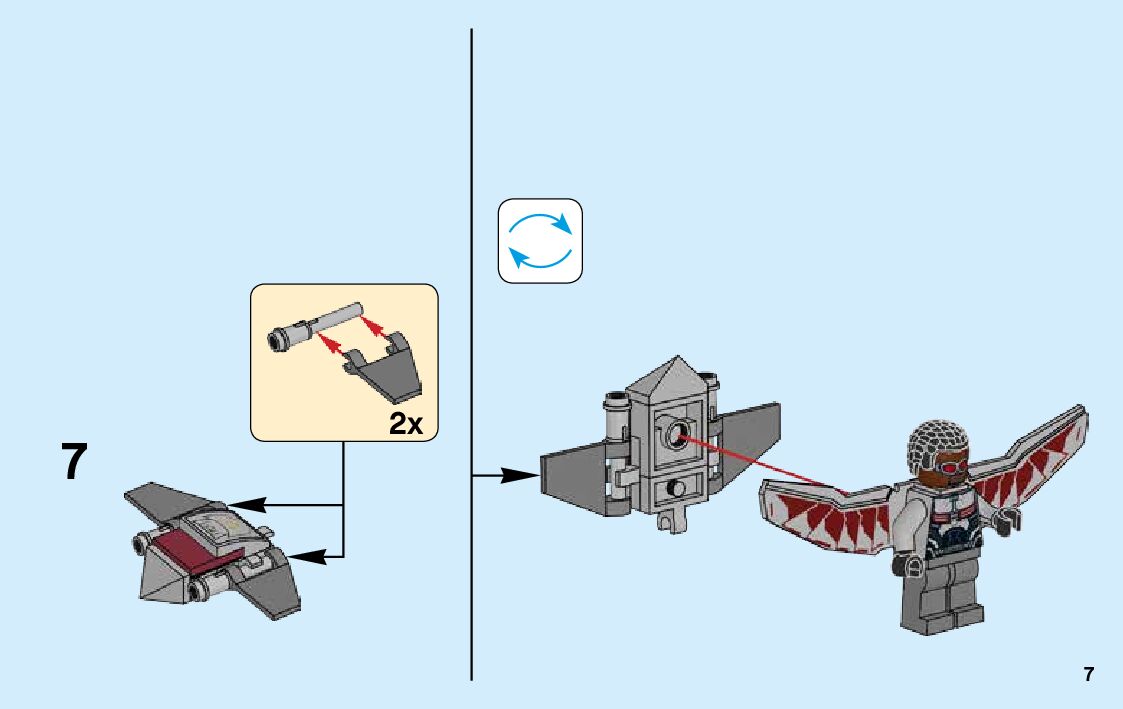 2x

7

7