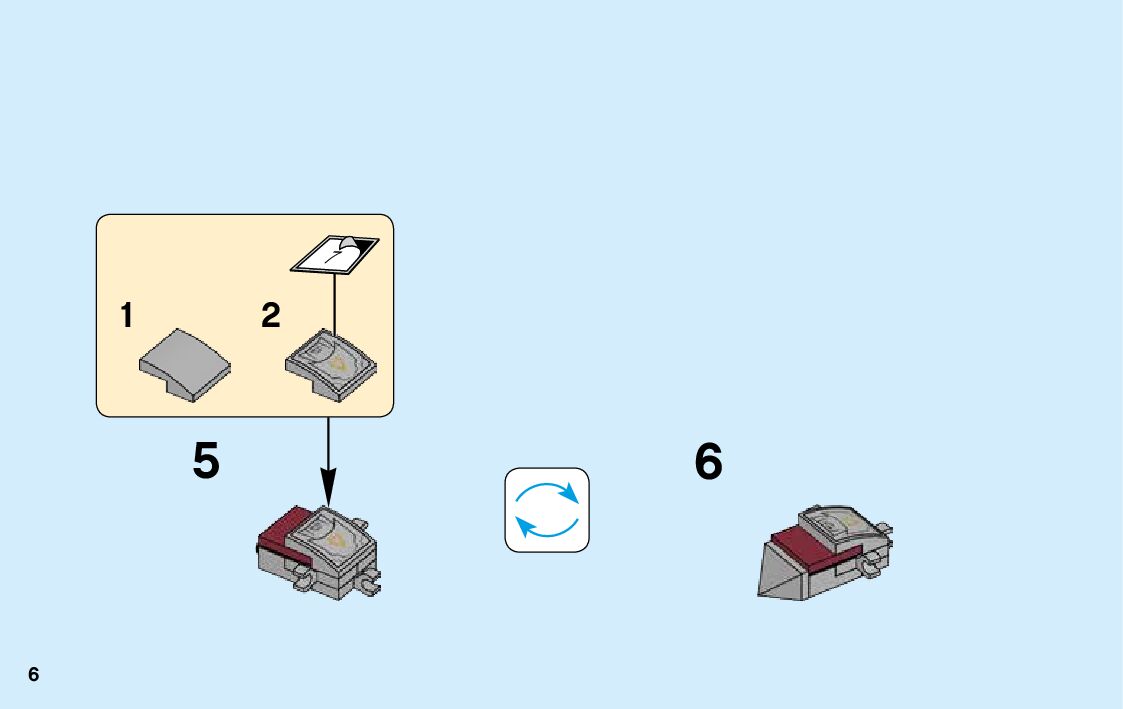 1

2

7

5

6

6