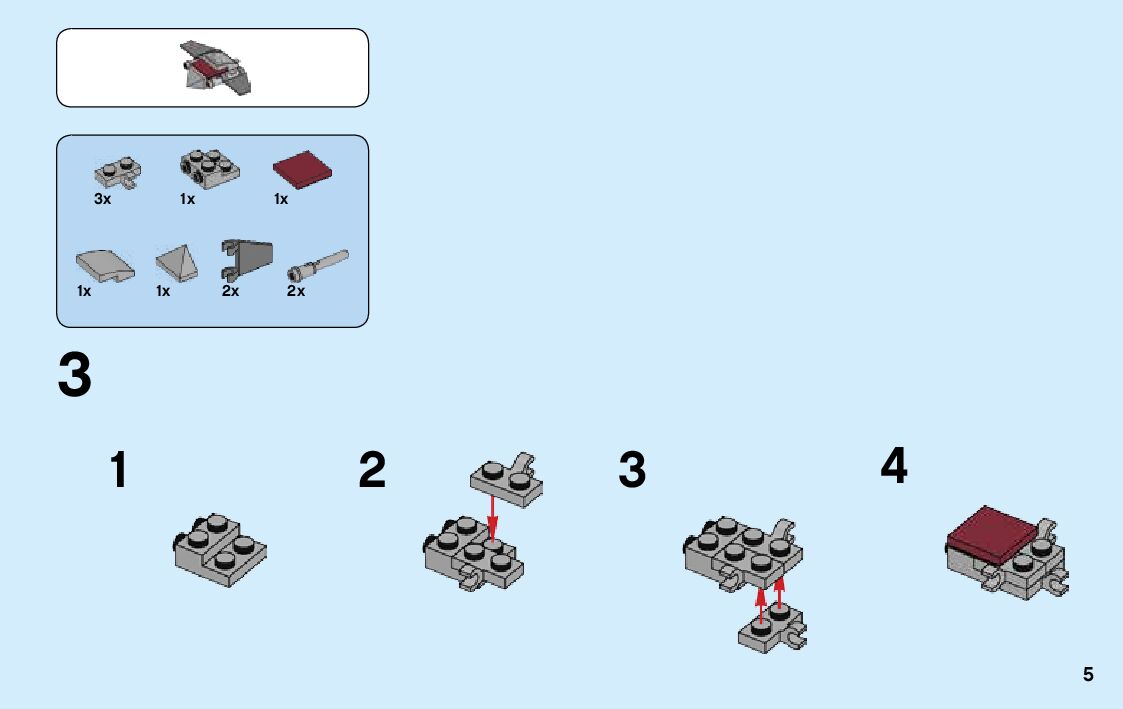 3x 1x 1x

1x 1x 2x 2x

3

1

2

3

4

5