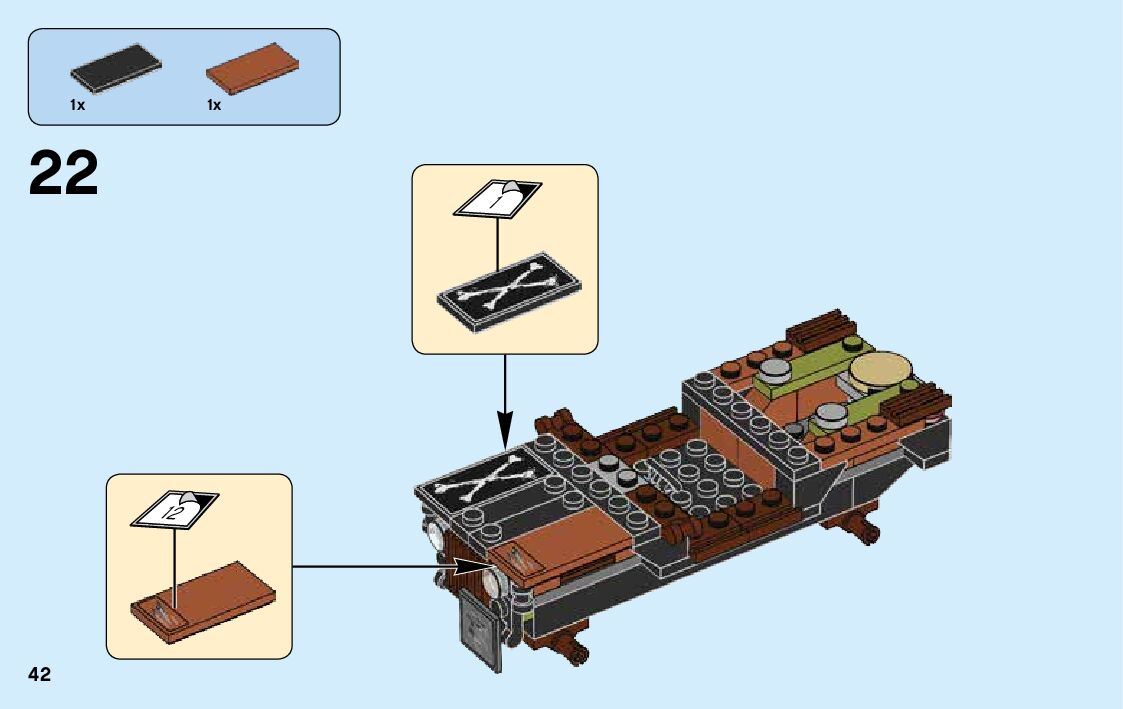 1x 1x

22

1

12

42