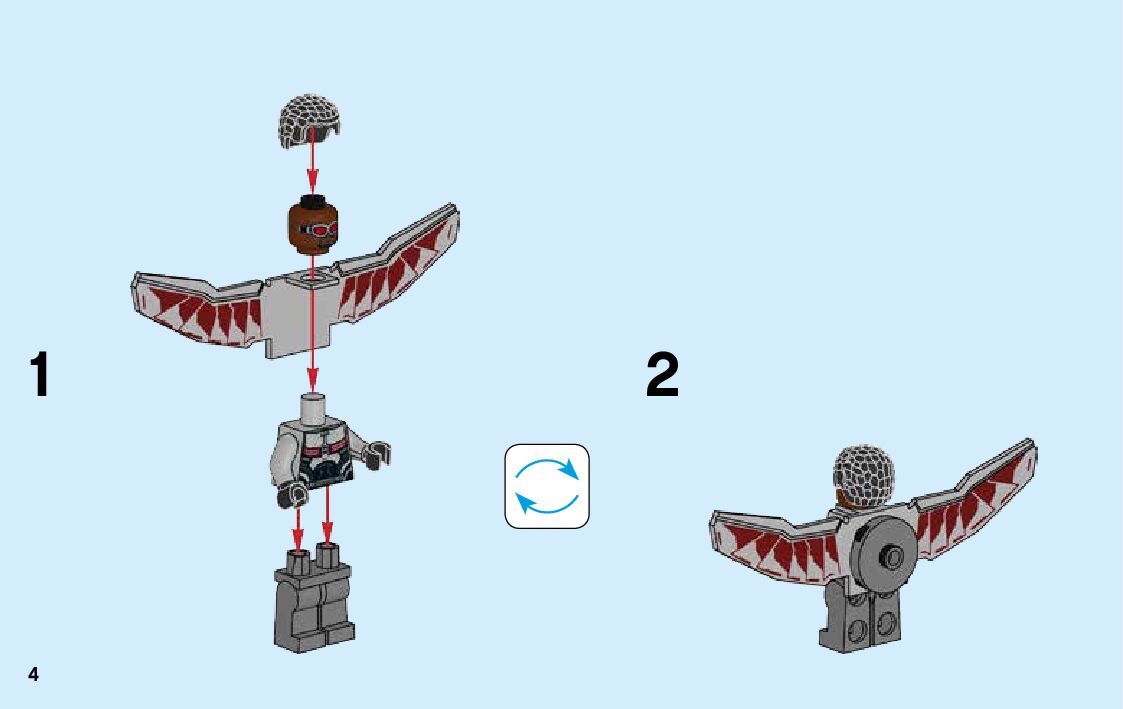 1

2

4