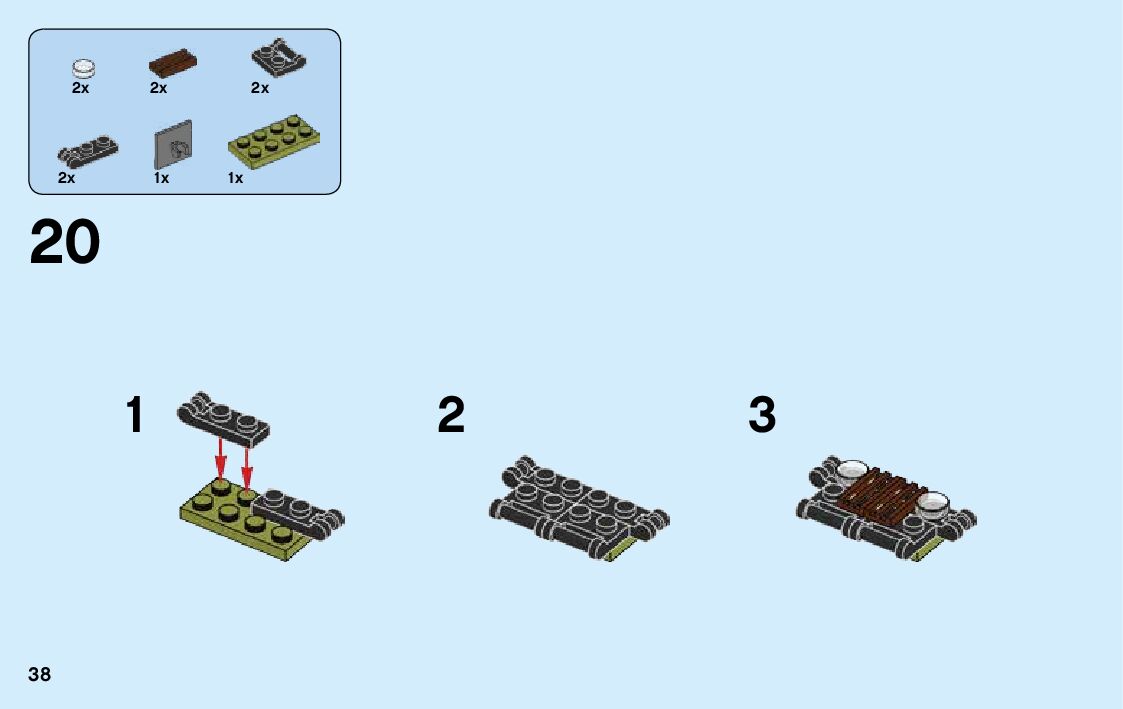 2x 2x 2x
2x 1x 1x

20

1

2

3

38