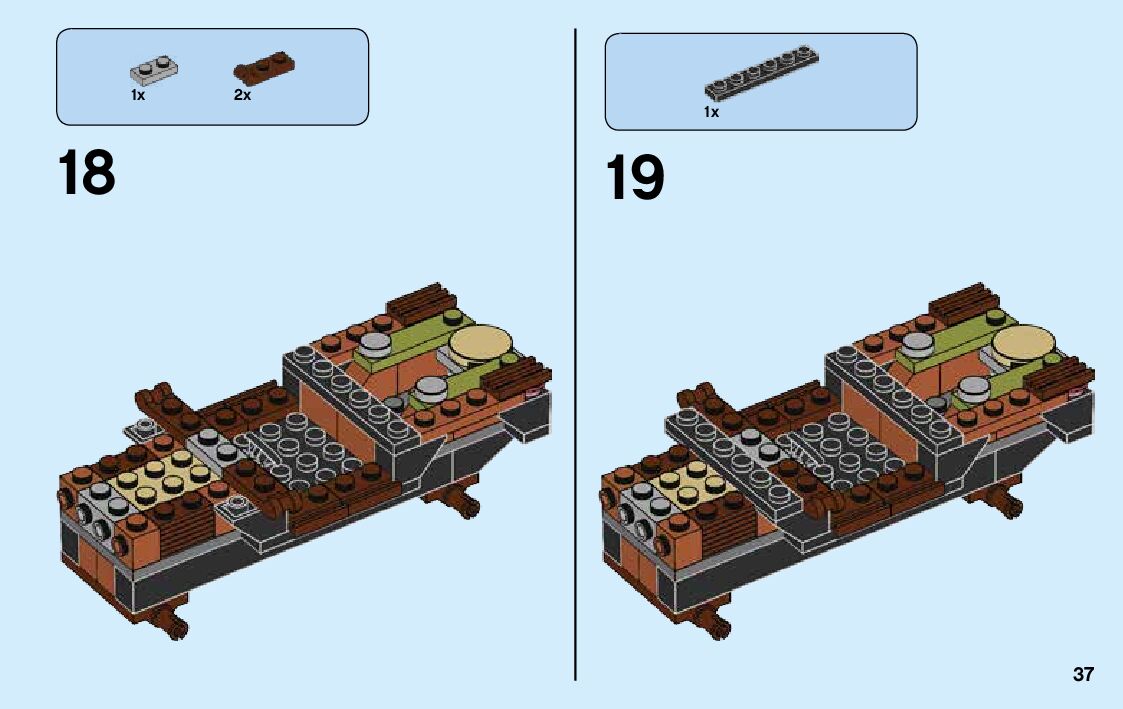 1x 2x

18

1x

19

37