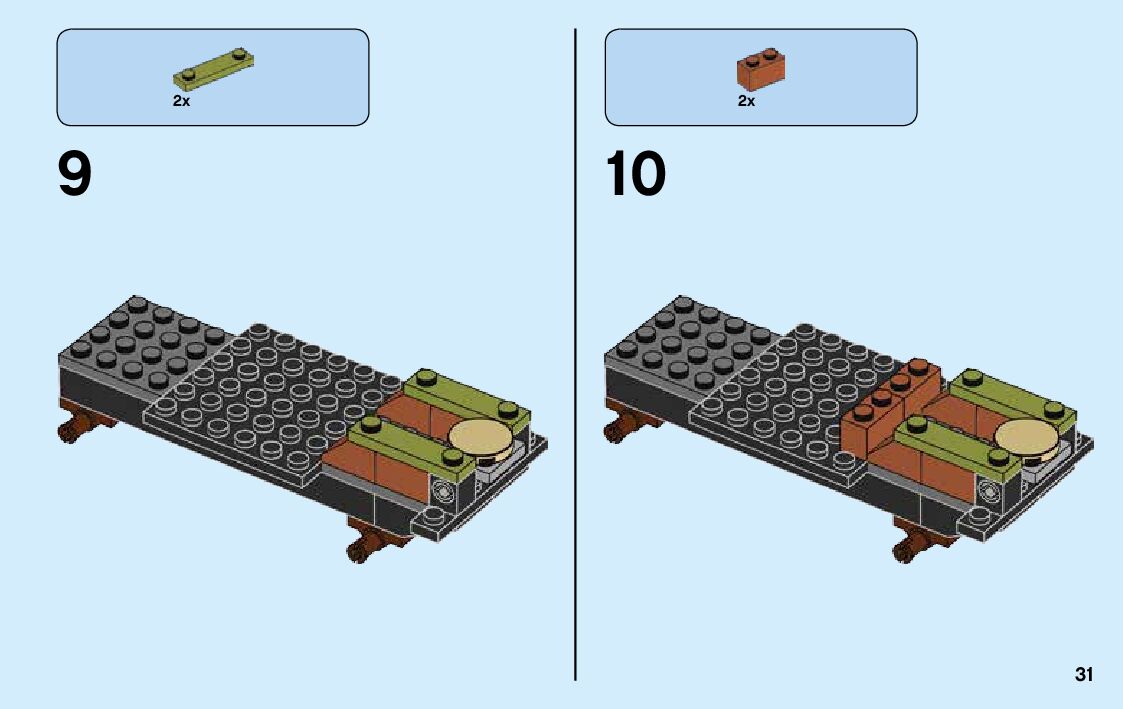 2x

9

2x

10

31