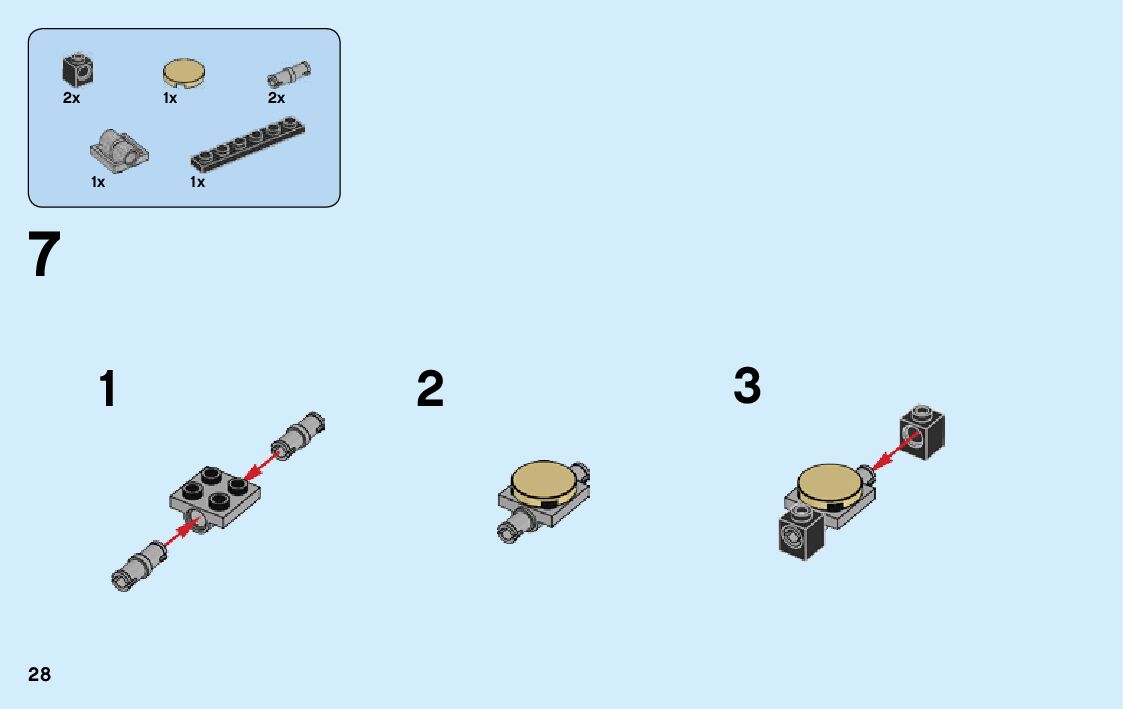 2x
1x
2x
1x
1x

7

1

2

3

28