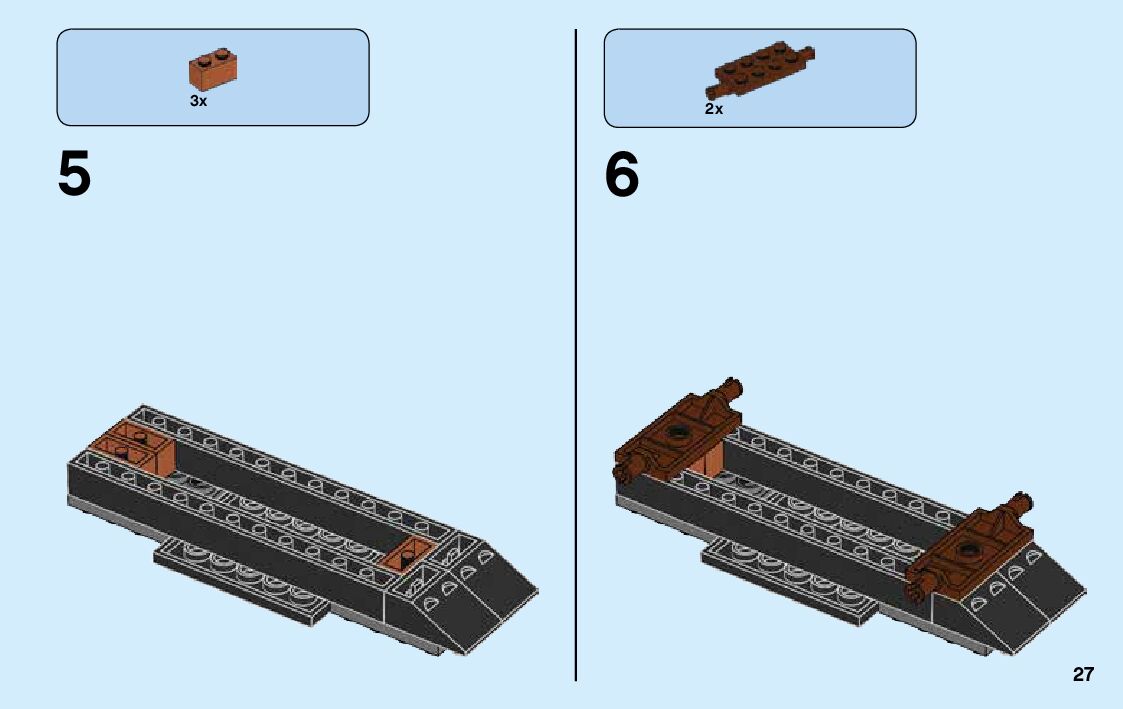 3x

5

2x

6

27