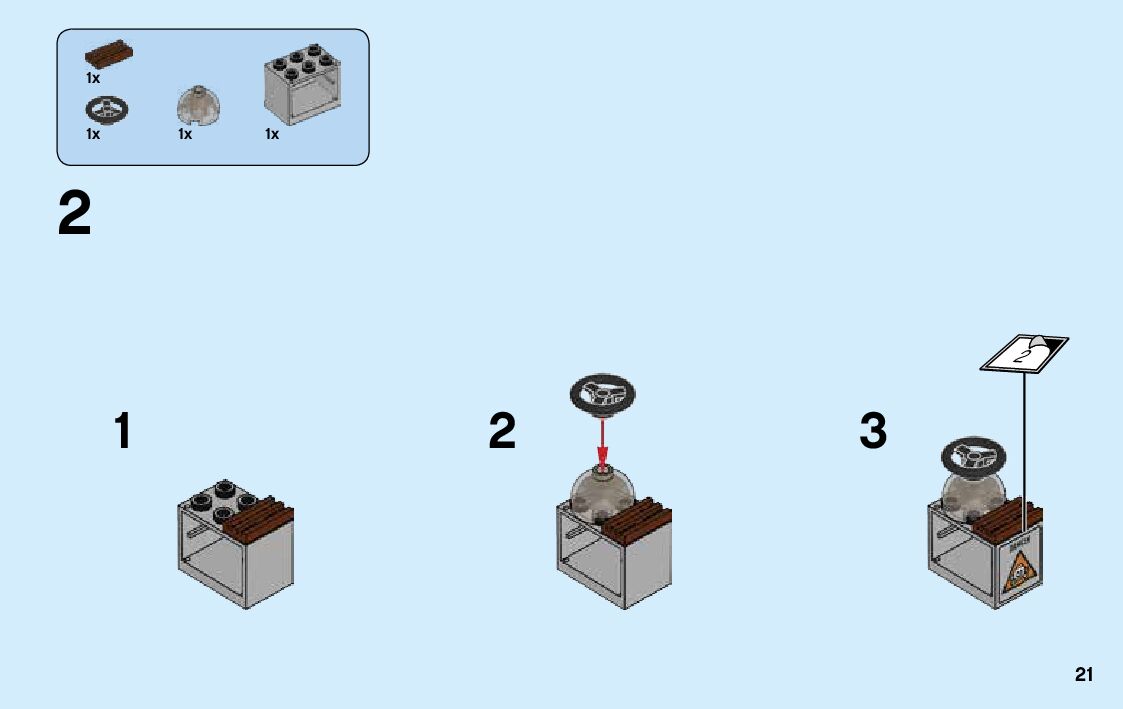 1x
1x
1x
1x

2

1

2

3

2

21