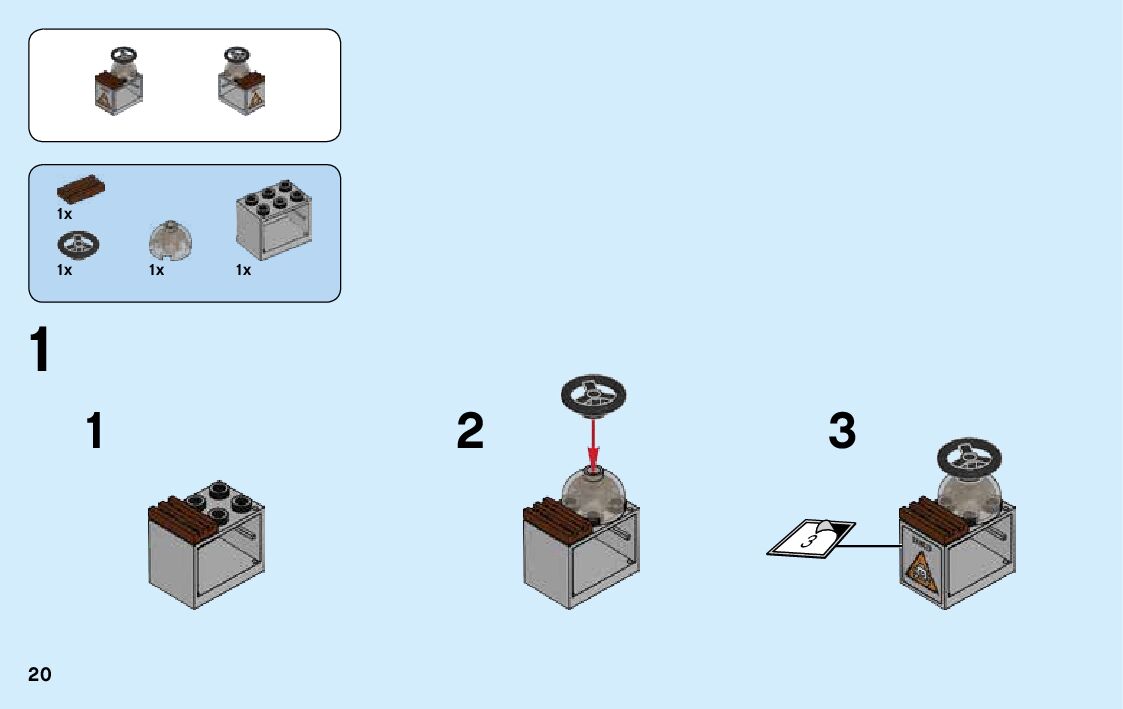 1x

1x

1x

1x

1

1

2

3

3

20