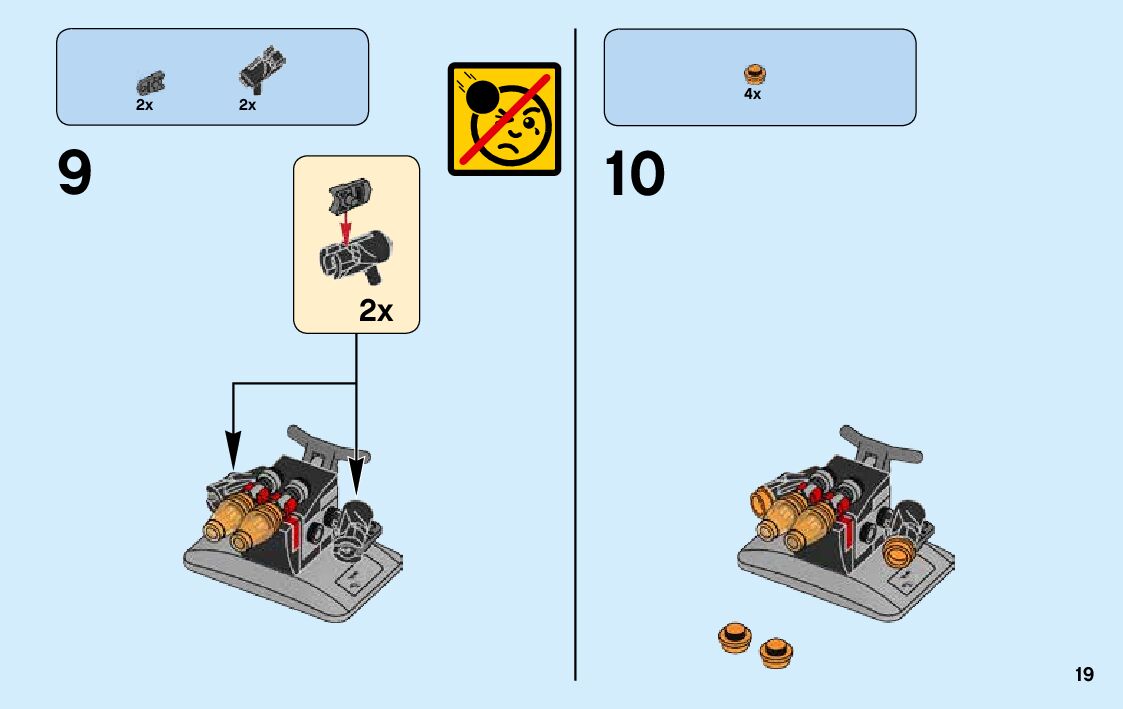 2x 2x

9

2x

4x

10

19