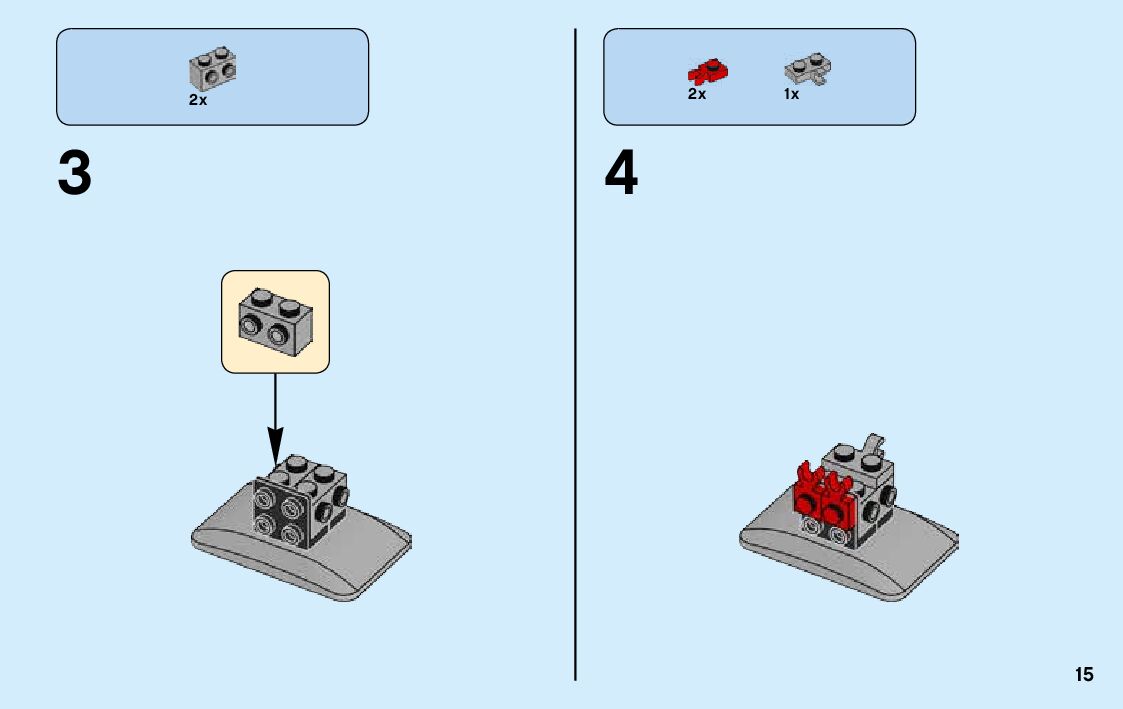 2x

3

2x

1x

4

15