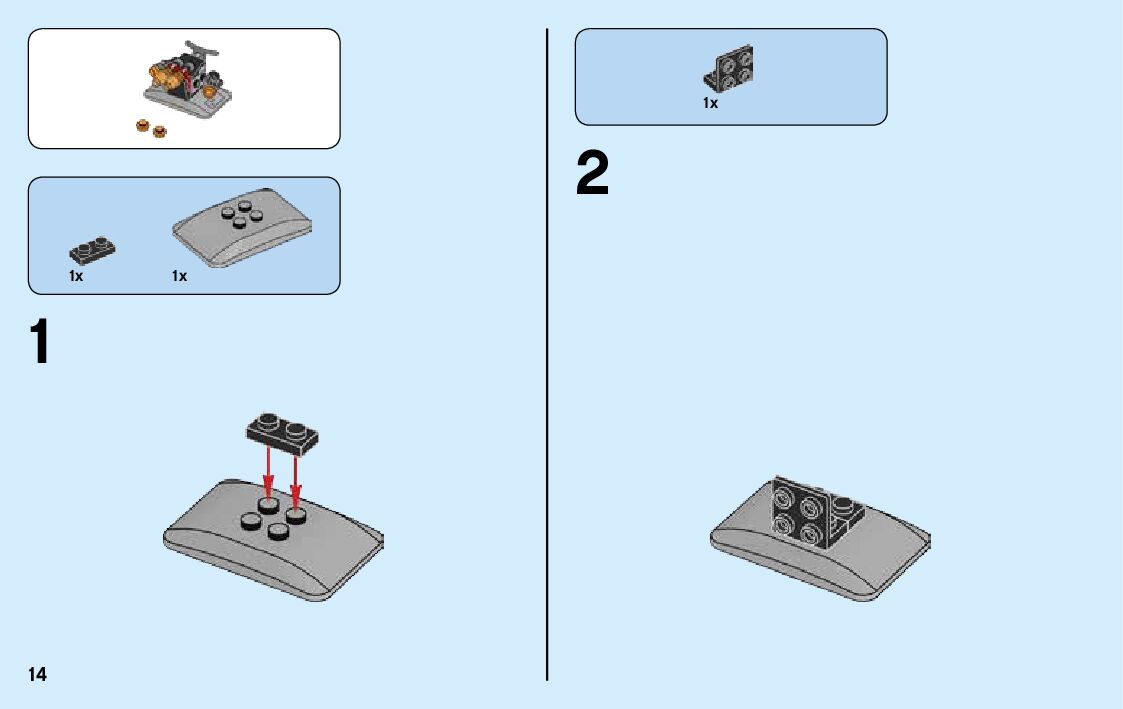 1x 1x

1

14

1x

2