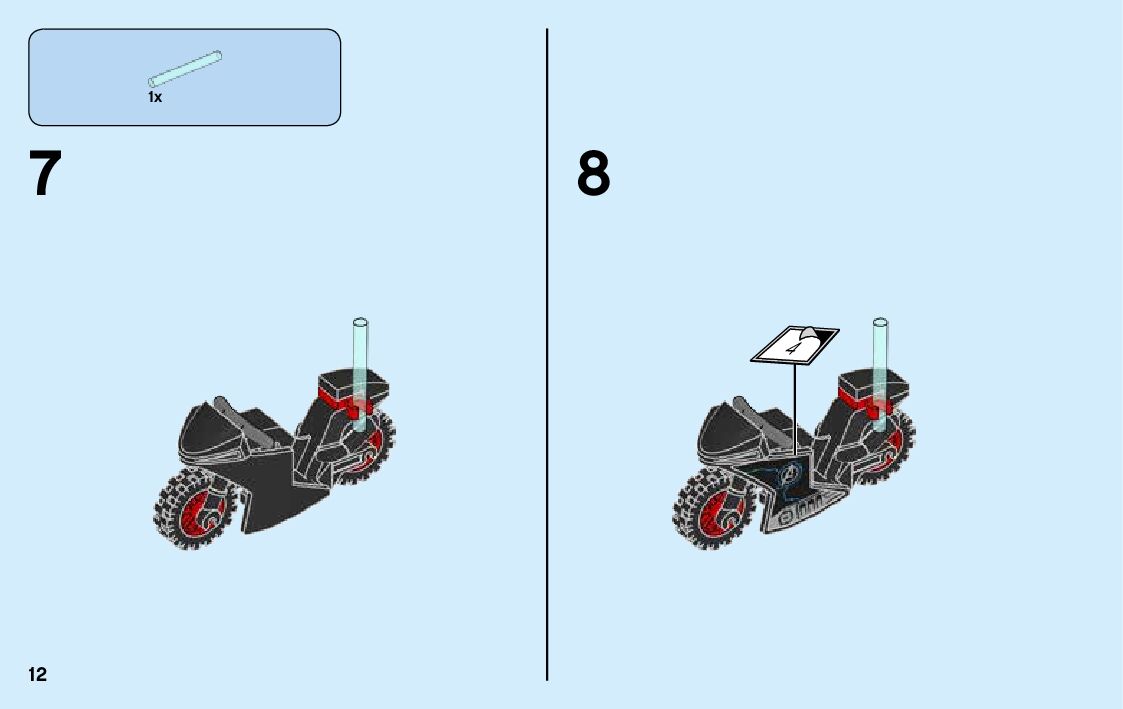 1x

7

8

4

12