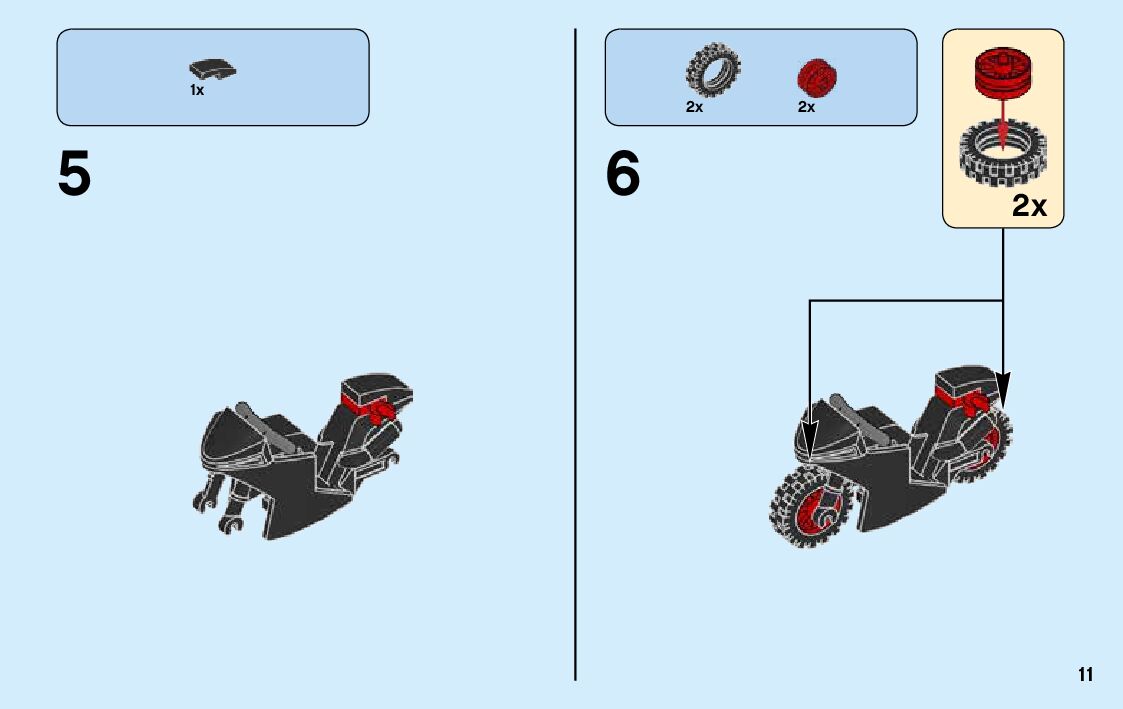 1x

5

2x 2x

6

2x

11