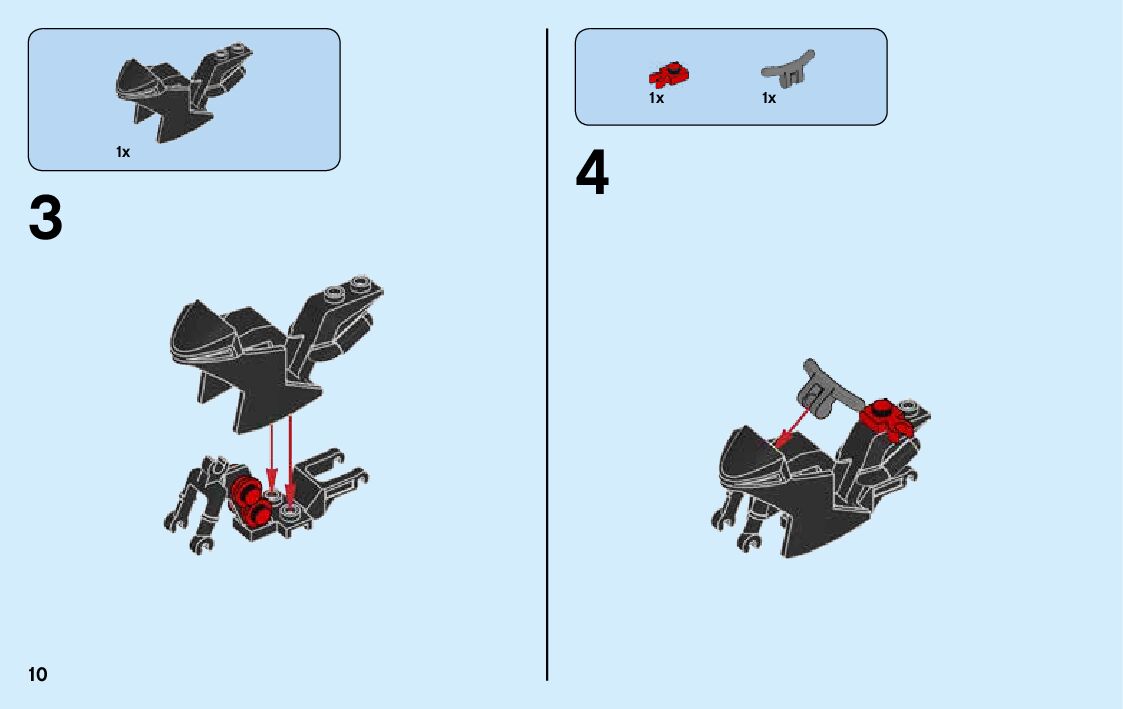 1x

3

1x 1x

4

10