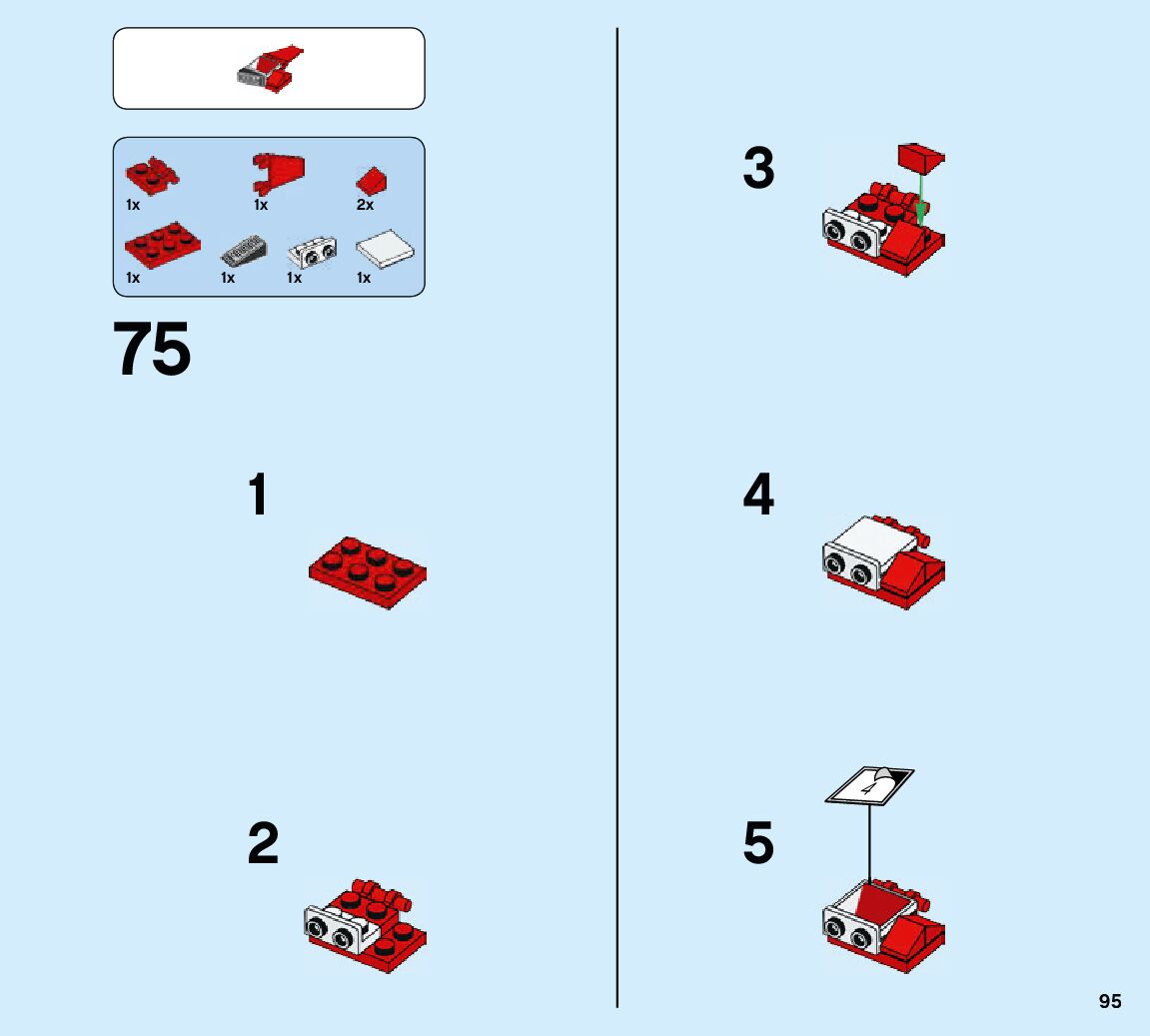 1x 1x 2x
1x 1x 1x 1x

75

1

2

3

4

4

5

95