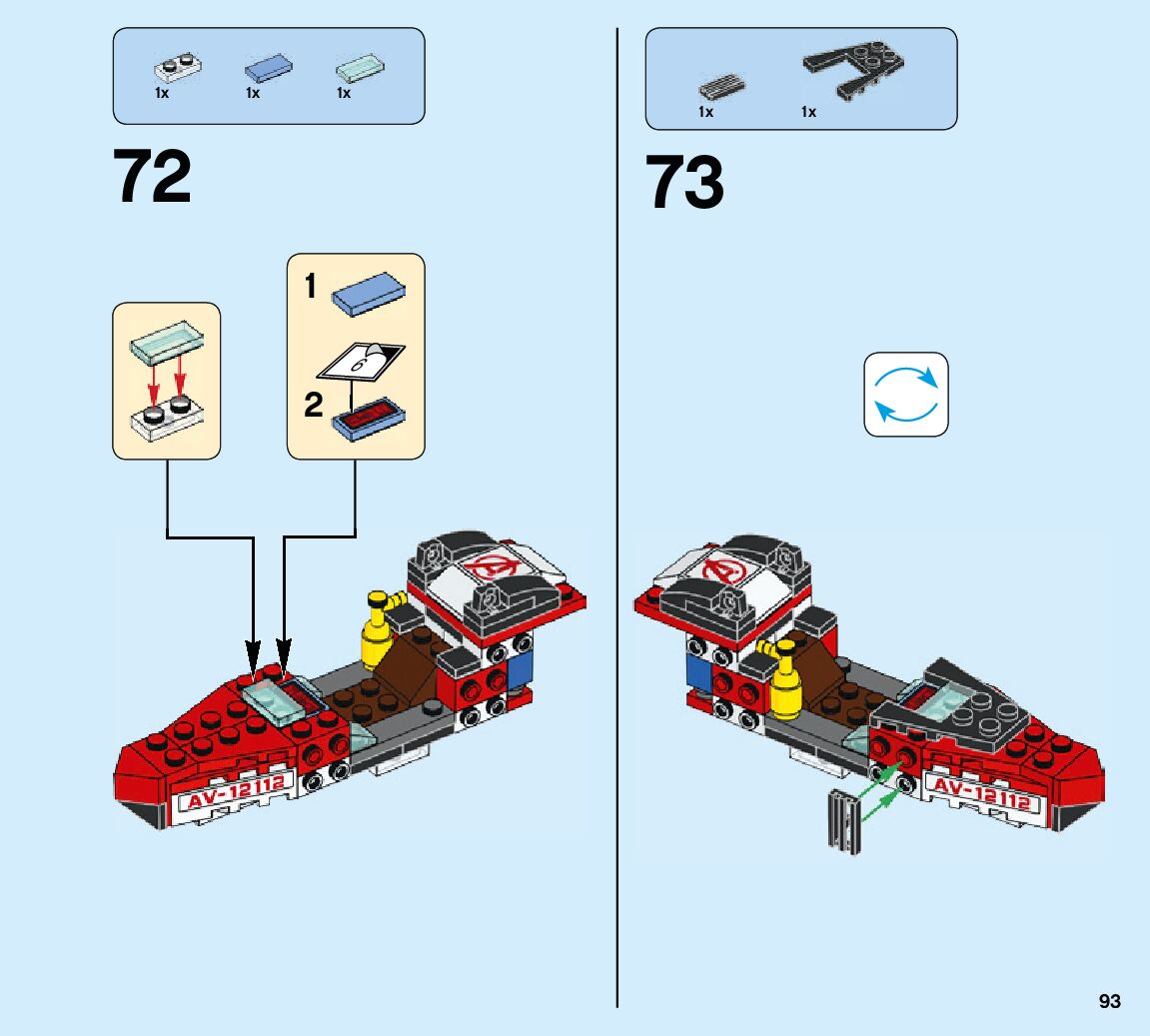 1x 1x 1x

72

1

6

2

AV-12112

1x 1x

73

AV-12112

93