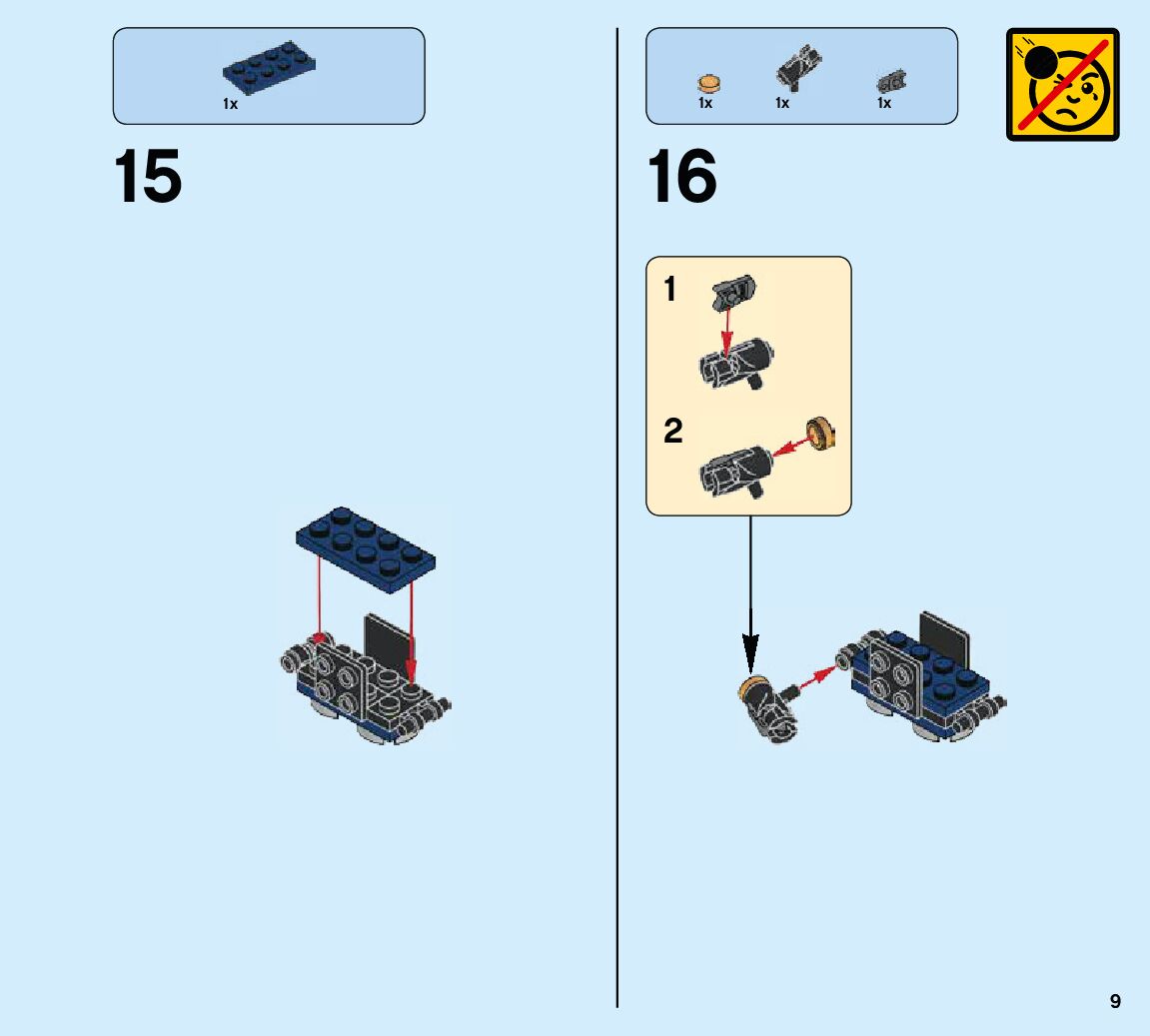 1x

15

1x 1x 1x

16

1

2

9