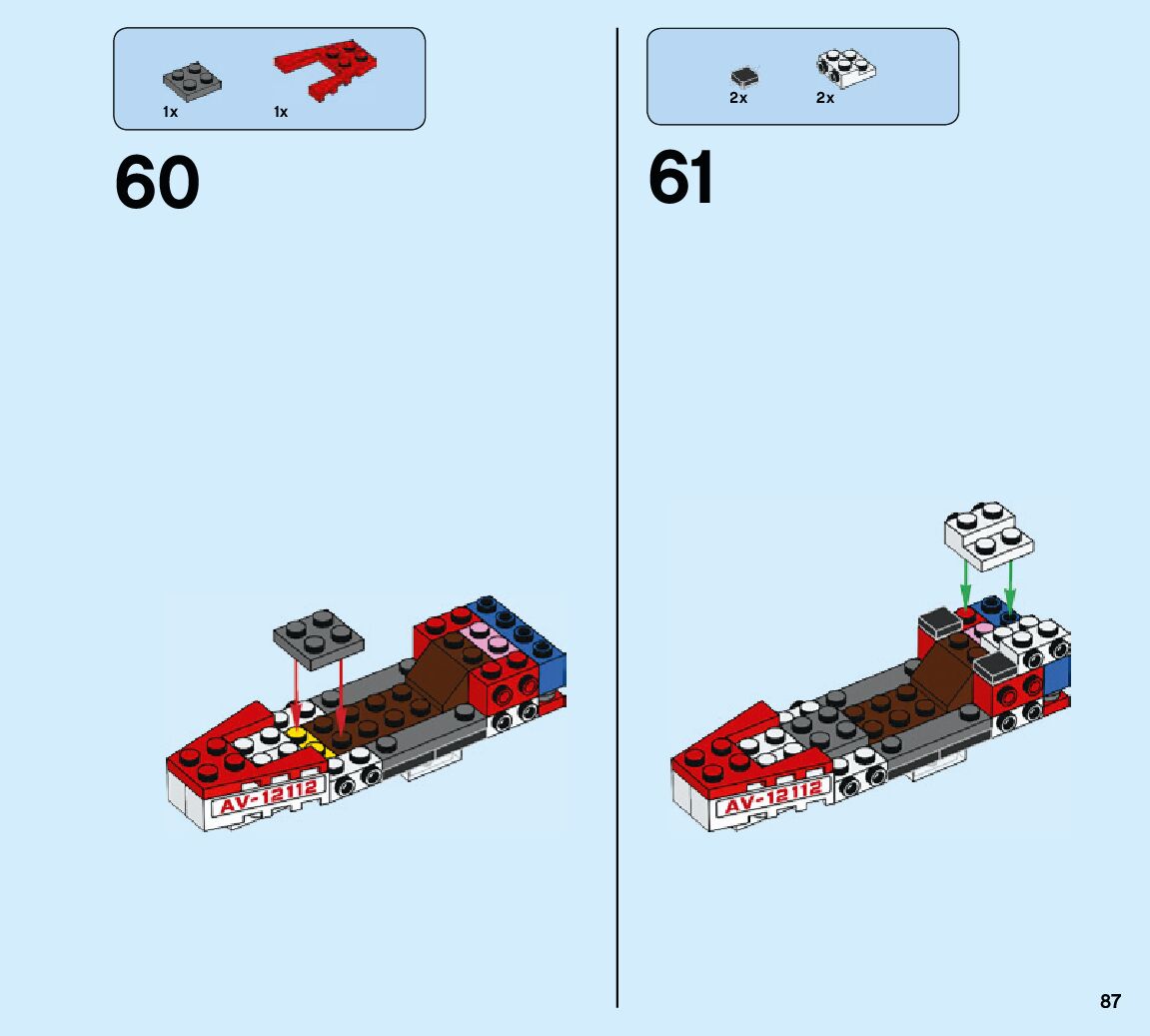 1x 1x

60

AV-12112

2x 2x

61

AV-12112

87