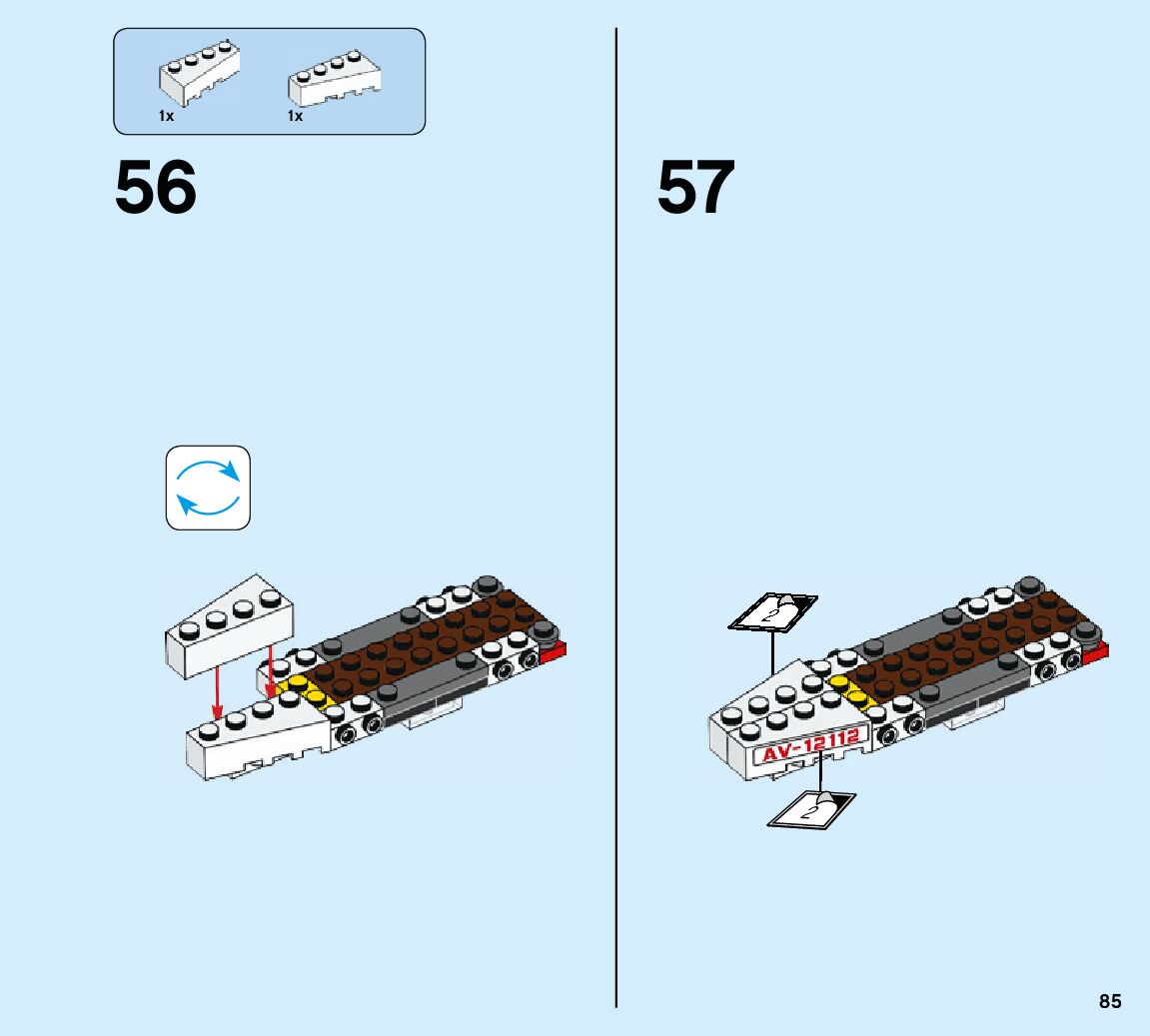 1x
1x

56

57

2

AV-12112

2

85