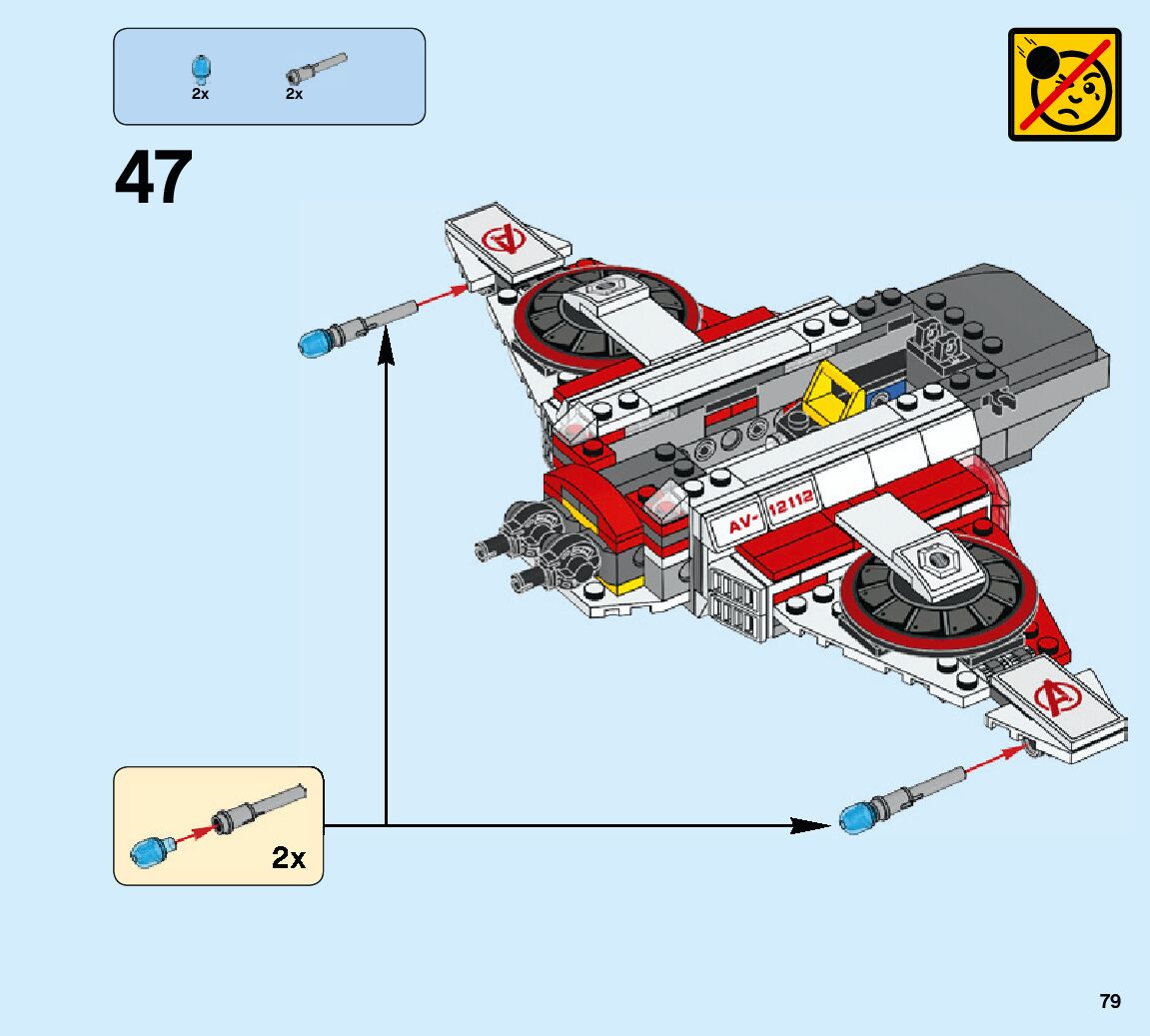 2x
2x

47

AV-
12112

2x

79