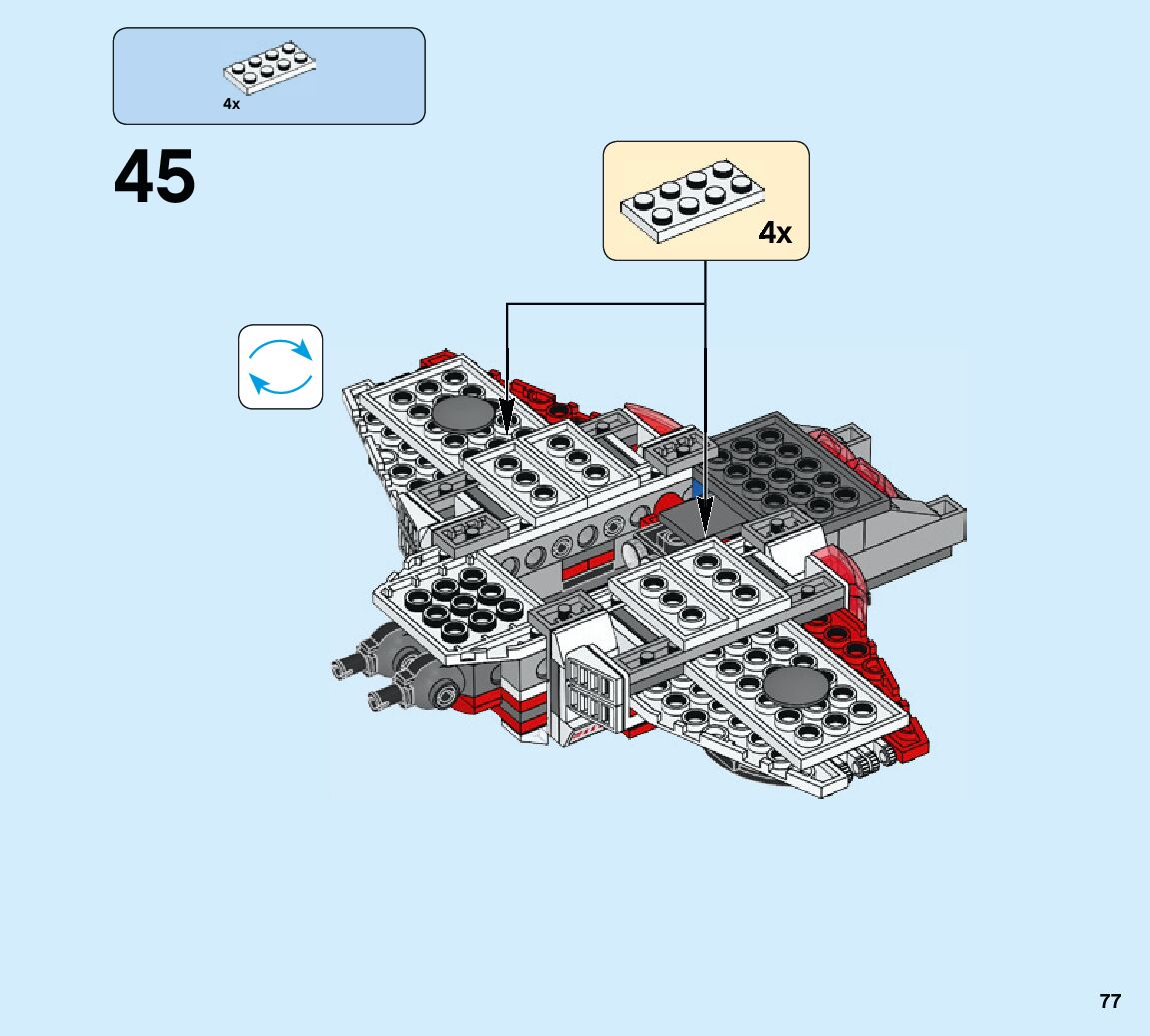 4x

45

4x

77