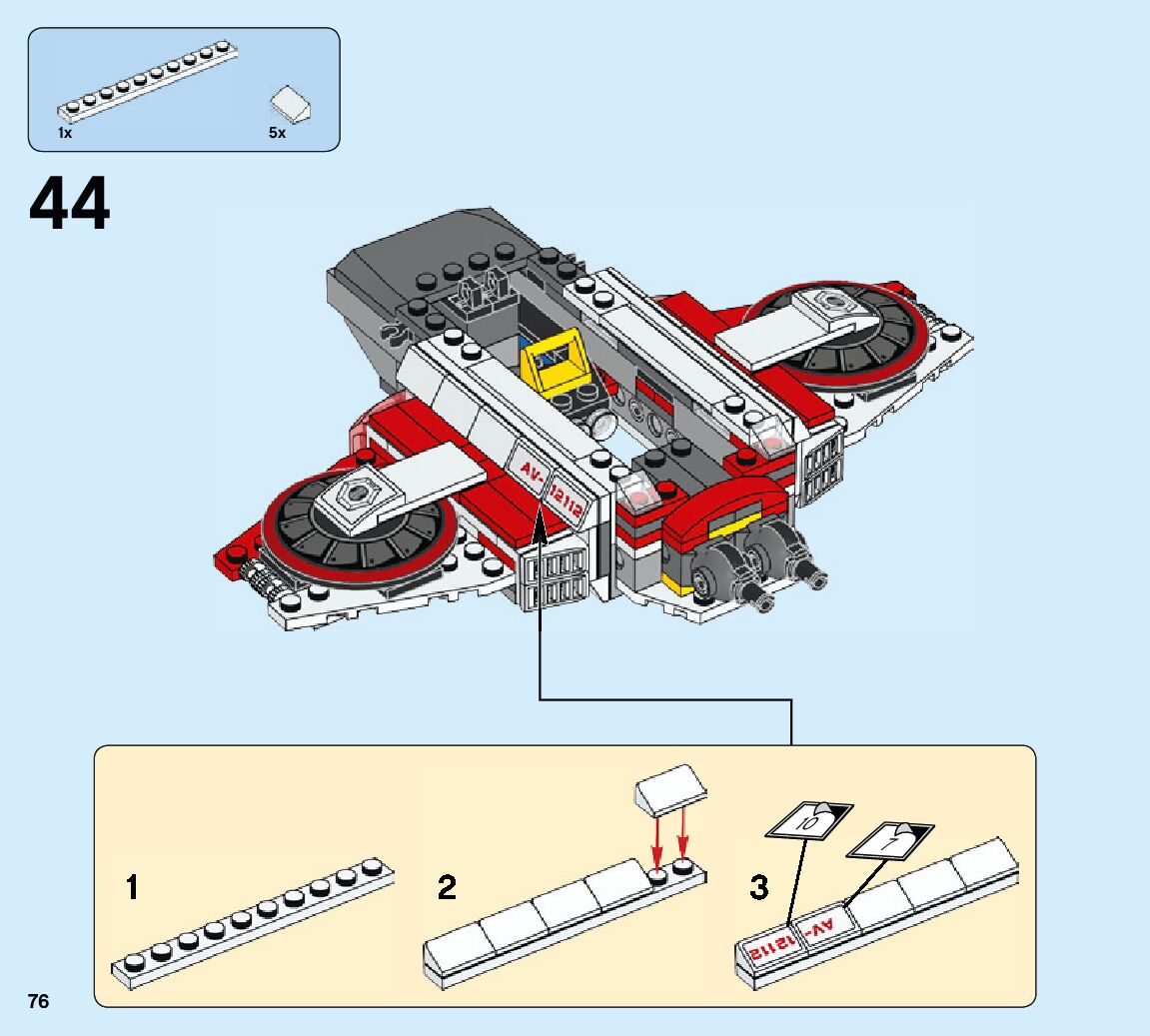 1x

5x

44

AV-

12112

1

2

3

10

7

12112

AV-

76