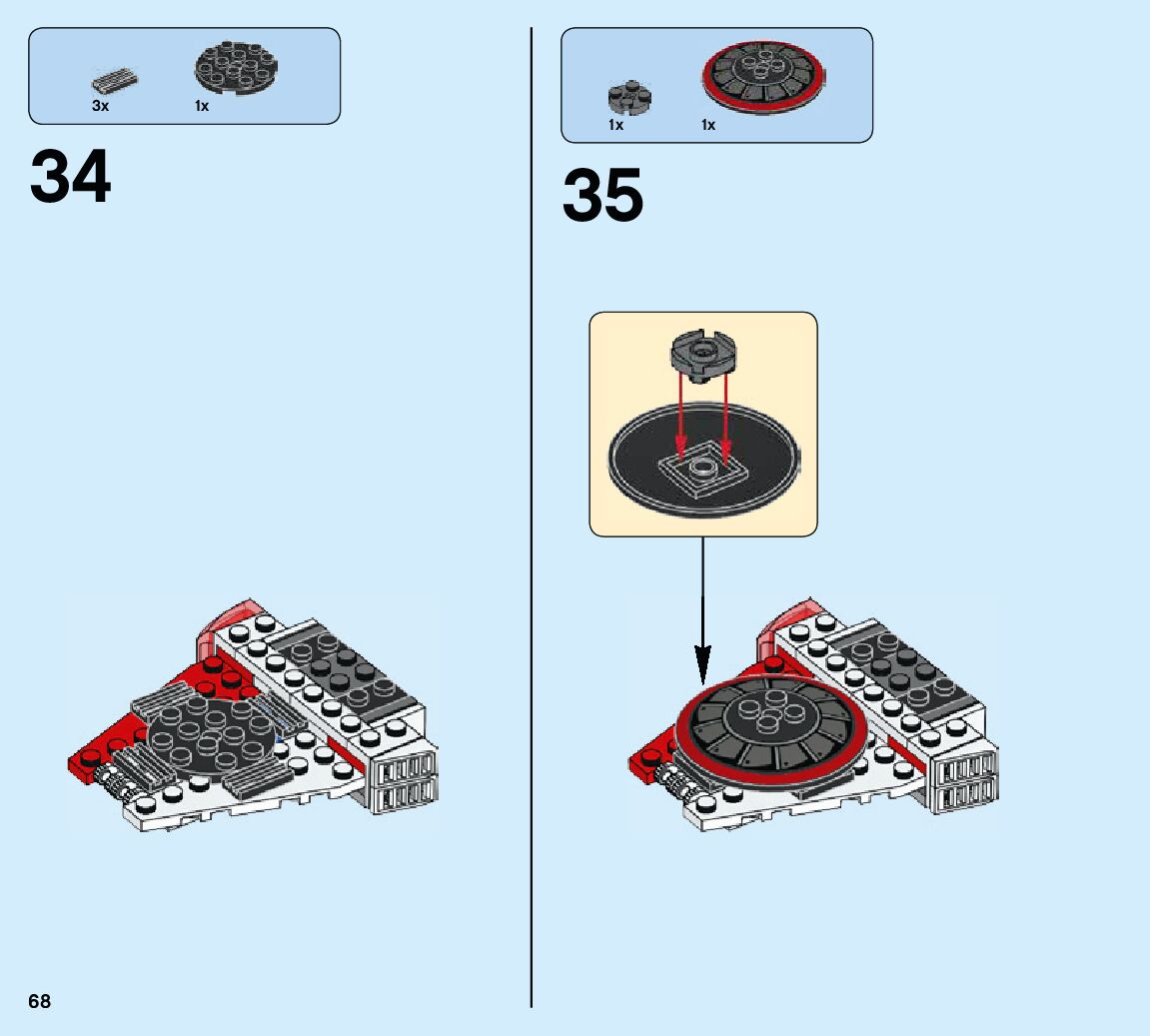 3x 1x

34

1x 1x

35

68